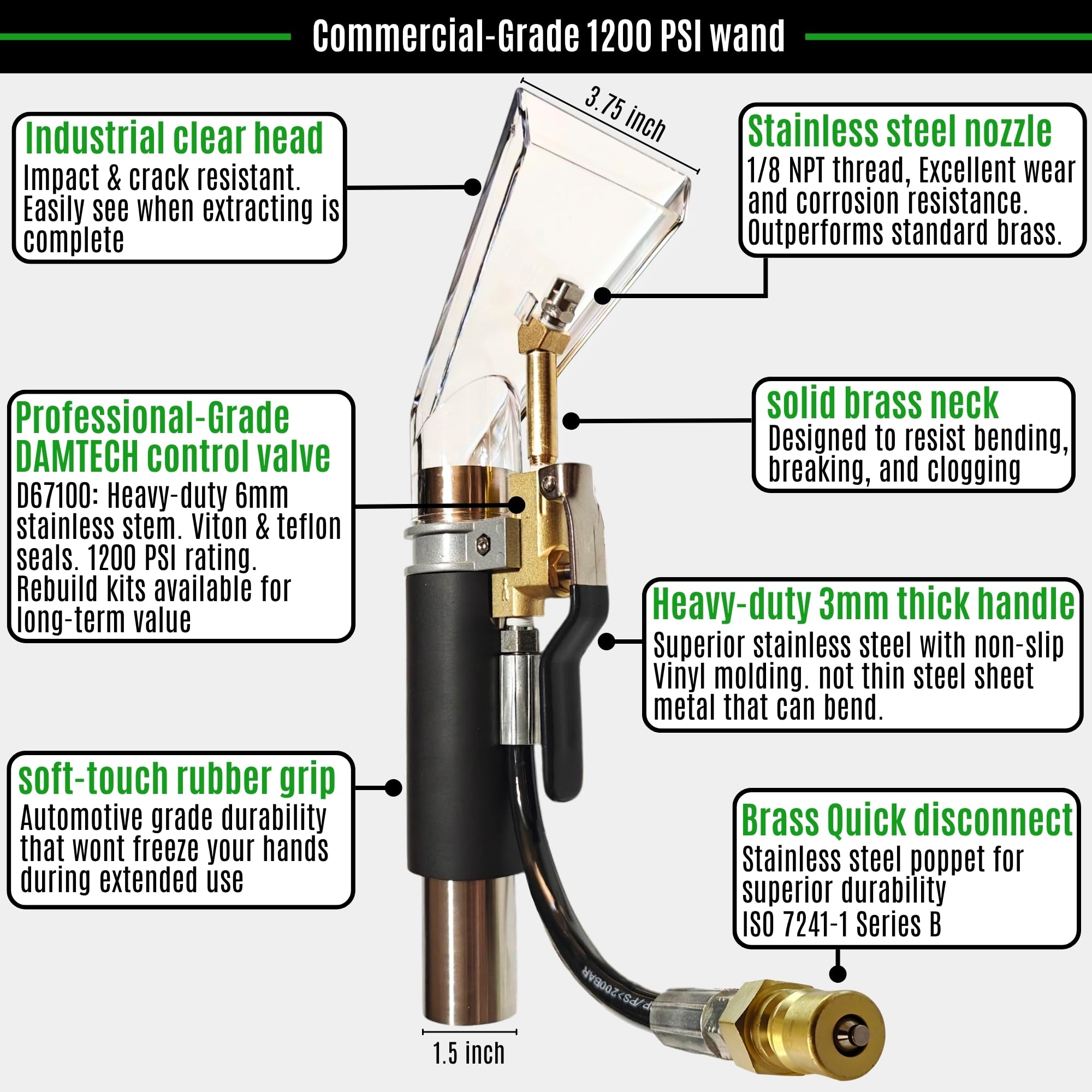 Commercial-Grade 1200 PSI wand

3.75 inch

Industrial clear head
Impact & crack resistant. Easily see when extracting is complete

Stainless steel nozzle
1/8 NPT thread, Excellent wear and corrosion resistance. Outperforms standard brass.

Professional-Grade DAMTECH control valve
D67100: Heavy-duty 6mm stainless stem. Viton & teflon seals. 1200 PSI rating. Rebuild kits available for long-term value

solid brass neck
Designed to resist bending, breaking, and clogging

Heavy-duty 3mm thick handle
Superior stainless steel with non-slip Vinyl molding. not thin steel sheet metal that can bend.

soft-touch rubber grip
Automotive grade durability that wont freeze your hands during extended use

Brass Quick disconnect
Stainless steel poppet for superior durability
ISO 7241-1 Series B

P/PS>200BAR

1.5 inch