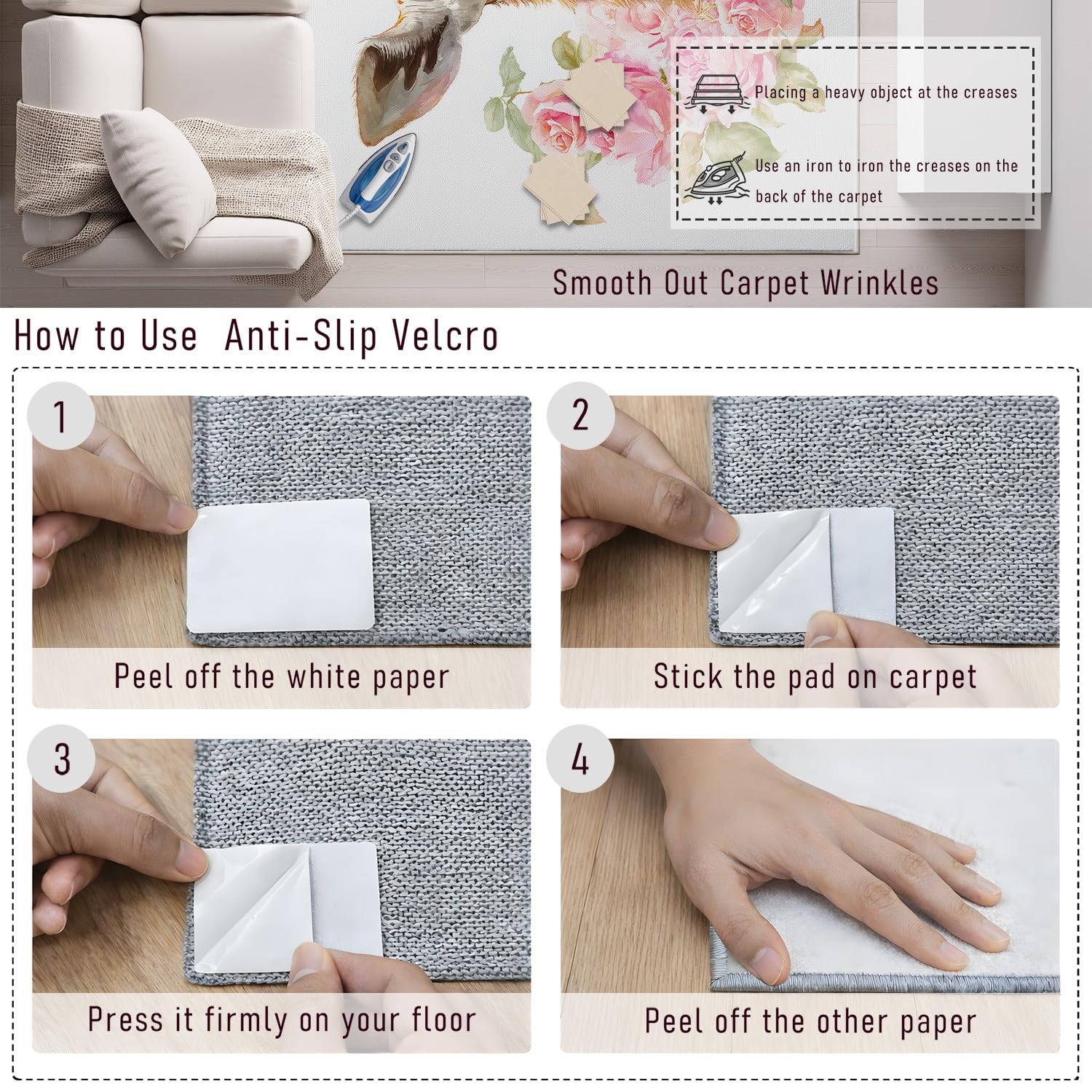 Placing a heavy object at the creases

Use an iron to iron the creases on the back of the carpet

Smooth Out Carpet Wrinkles

How to Use Anti-Slip Velcro

1

Peel off the white paper

2

Stick the pad on carpet

3

Press it firmly on your floor

4

Peel off the other paper