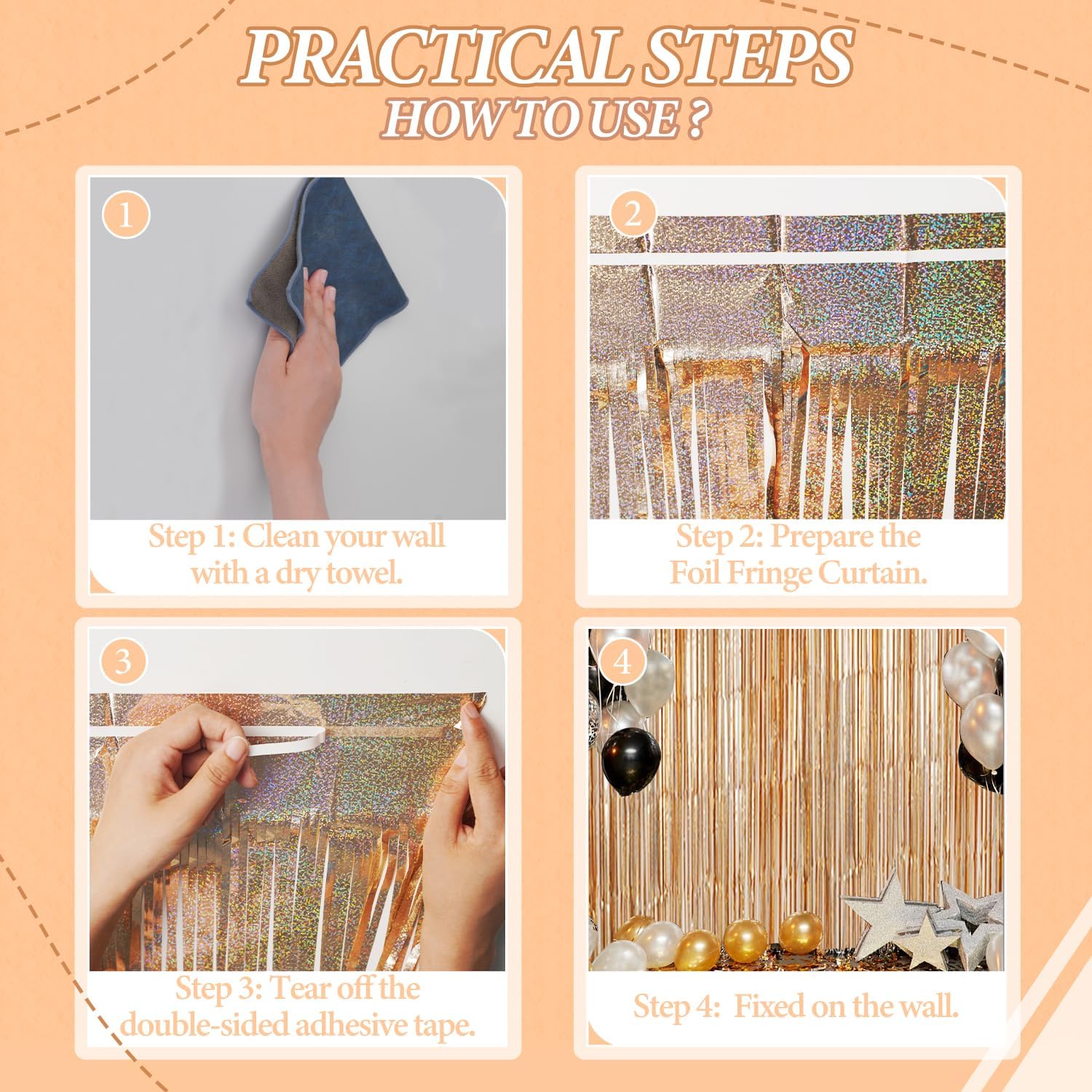 PRACTICAL STEPS
HOW TO USE ?

1
Step 1: Clean your wall with a dry towel.

2
Step 2: Prepare the Foil Fringe Curtain.

3
Step 3: Tear off the double-sided adhesive tape.

4
Step 4: Fixed on the wall.