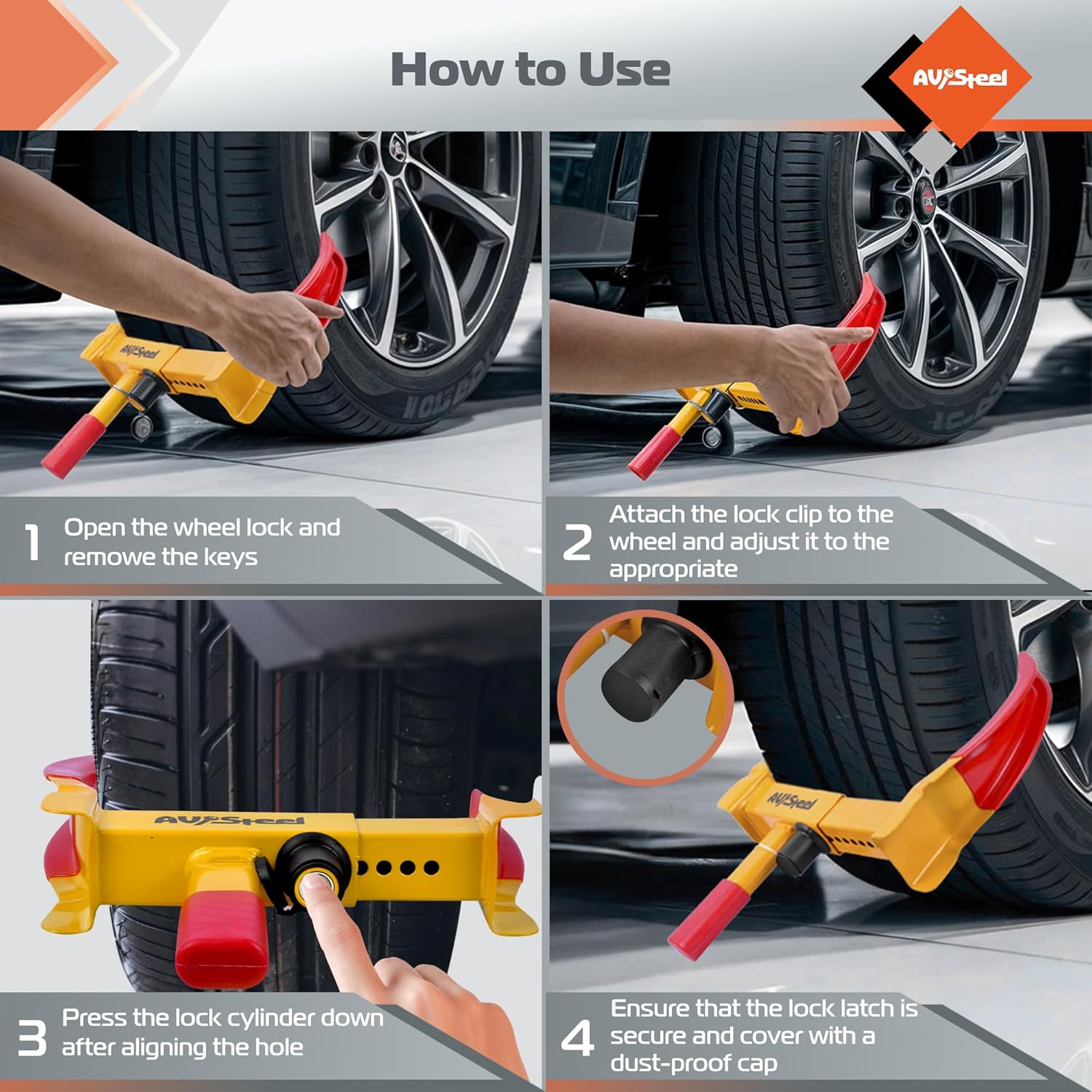 How to Use

AV Steel

AV Steel

1 Open the wheel lock and remowe the keys

2 Attach the lock clip to the wheel and adjust it to the appropriate

AV Steel

AV Steel

3 Press the lock cylinder down after aligning the hole

4 Ensure that the lock latch is secure and cover with a dust-proof cap