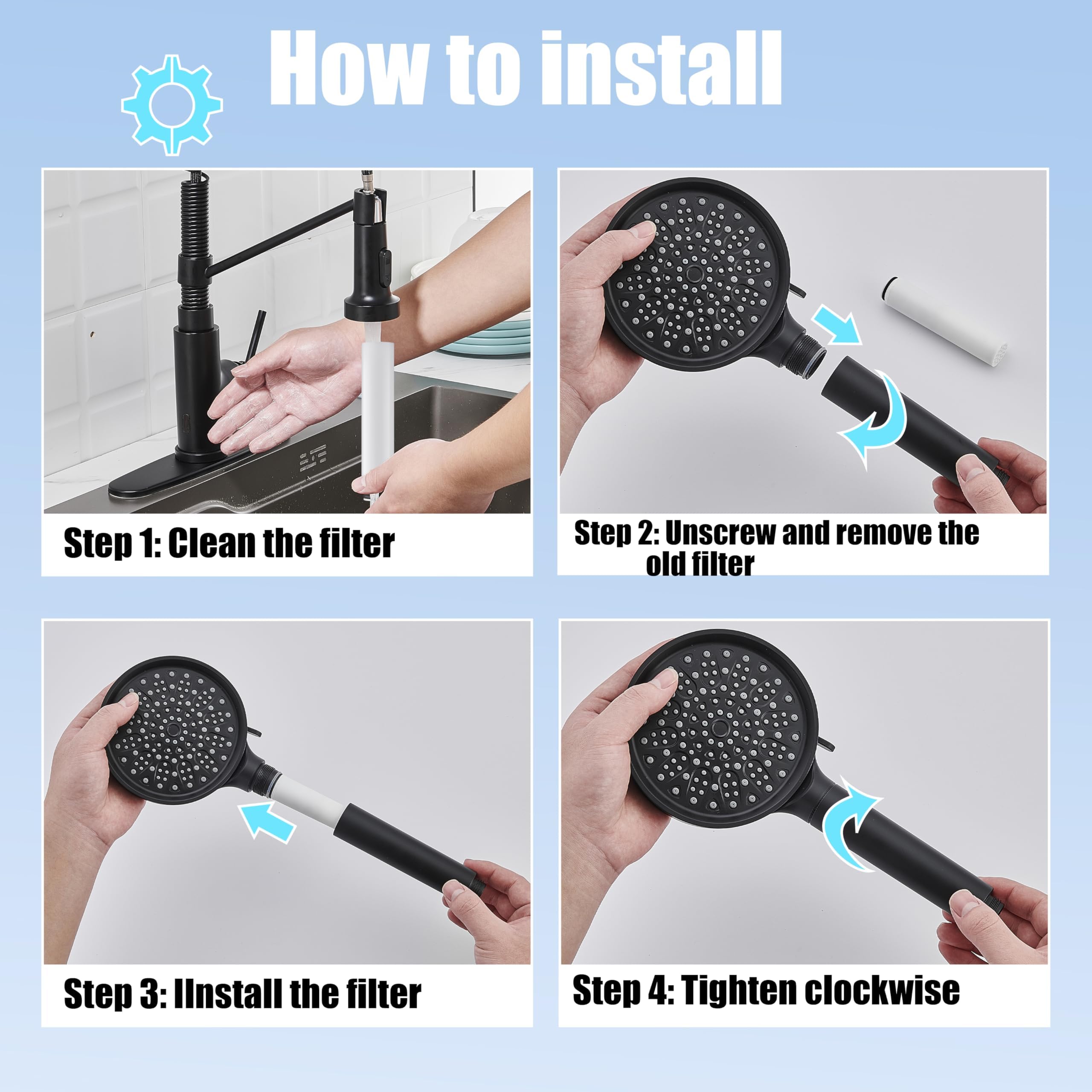 How to install

Step 1: Clean the filter

Step 2: Unscrew and remove the old filter

Step 3: IInstall the filter

Step 4: Tighten clockwise