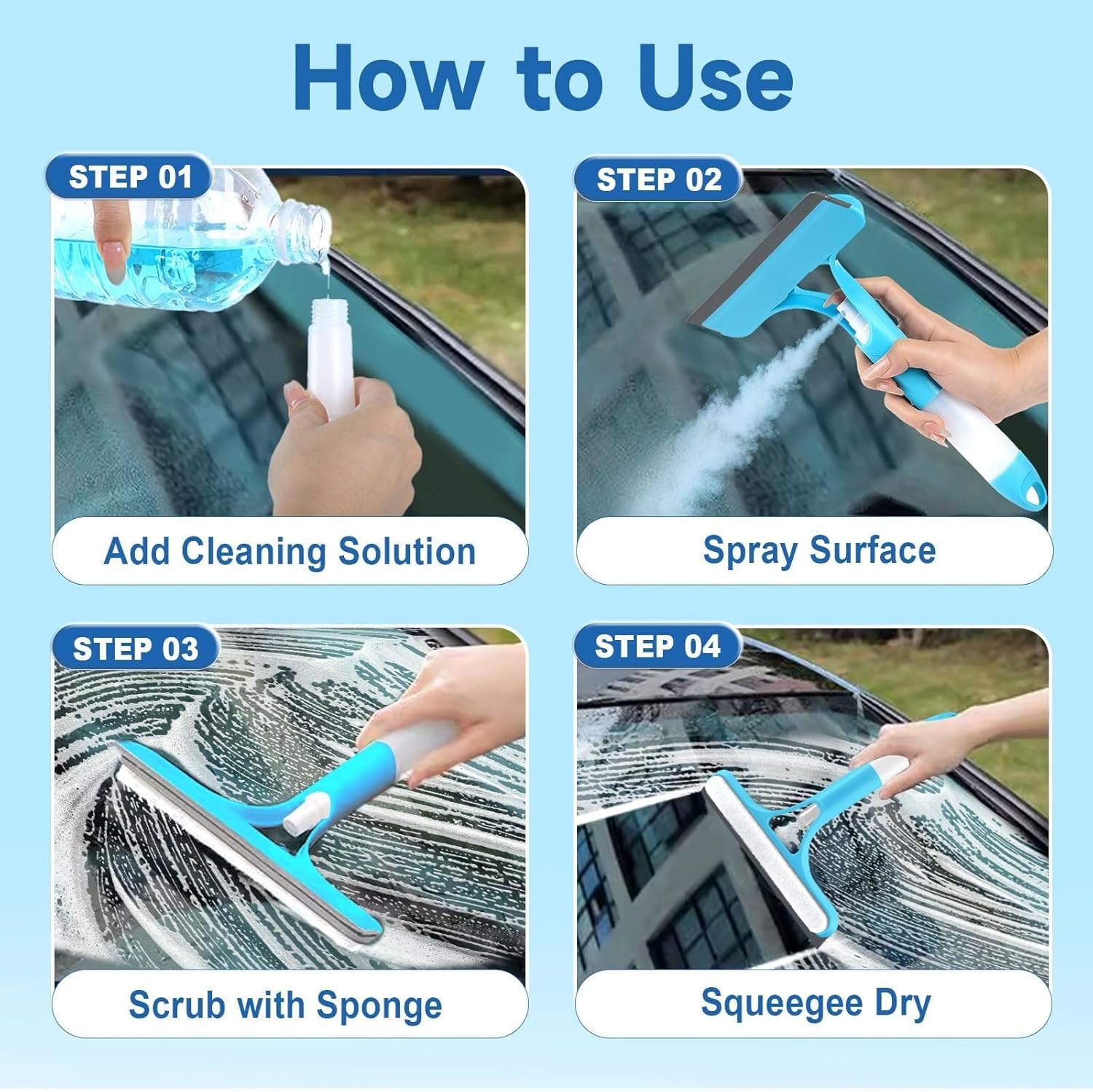 How to Use

STEP 01

Add Cleaning Solution

STEP 02

Spray Surface

STEP 03

Scrub with Sponge

STEP 04

Squeegee Dry