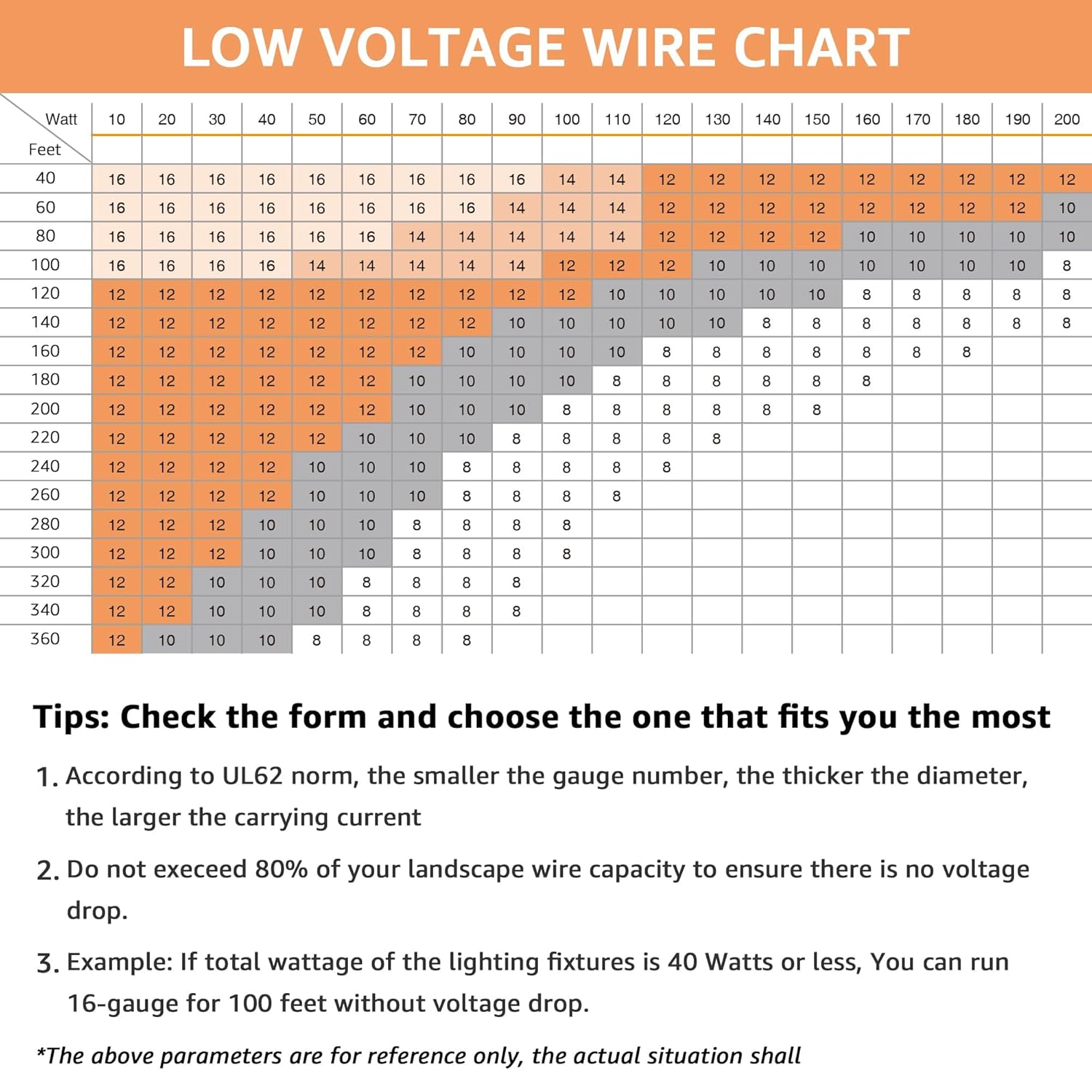 LOW VOLTAGE WIRE CHART

| Watt / Feet | 10 | 20 | 30 | 40 | 50 | 60 | 70 | 80 | 90 | 100 | 110 | 120 | 130 | 140 | 150 | 160 | 170 | 180 | 190 | 200 |
|---|---|---|---|---|---|---|---|---|---|---|---|---|---|---|---|---|---|---|---|---|
| 40 | 16 | 16 | 16 | 16 | 16 | 16 | 16 | 16 | 16 | 14 | 14 | 12 | 12 | 12 | 12 | 12 | 12 | 12 | 12 | 12 |
| 60 | 16 | 16 | 16 | 16 | 16 | 16 | 16 | 16 | 14 | 14 | 14 | 12 | 12 | 12 | 12 | 12 | 12 | 12 | 12 | 10 |
| 80 | 16 | 16 | 16 | 16 | 16 | 16 | 14 | 14 | 14 | 14 | 14 | 12 | 12 | 12 | 12 | 10 | 10 | 10 | 10 | 10 |
| 100 | 16 | 16 | 16 | 16 | 14 | 14 | 14 | 14 | 14 | 12 | 12 | 12 | 10 | 10 | 10 | 10 | 10 | 10 | 10 | 8 |
| 120 | 12 | 12 | 12 | 12 | 12 | 12 | 12 | 12 | 12 | 12 | 10 | 10 | 10 | 10 | 10 | 8 | 8 | 8 | 8 | 8 |
| 140 | 12 | 12 | 12 | 12 | 12 | 12 | 12 | 12 | 10 | 10 | 10 | 10 | 10 | 8 | 8 | 8 | 8 | 8 | 8 | 8 |
| 160 | 12 | 12 | 12 | 12 | 12 | 12 | 12 | 10 | 10 | 10 | 10 | 8 | 8 | 8 | 8 | 8 | 8 | 8 | | |
| 180 | 12 | 12 | 12 | 12 | 12 | 12 | 10 | 10 | 10 | 10 | 8 | 8 | 8 | 8 | 8 | 8 | | | | |
| 200 | 12 | 12 | 12 | 12 | 12 | 12 | 10 | 10 | 10 | 8 | 8 | 8 | 8 | 8 | 8 | | | | | |
| 220 | 12 | 12 | 12 | 12 | 12 | 10 | 10 | 10 | 8 | 8 | 8 | 8 | 8 | | | | | | | |
| 240 | 12 | 12 | 12 | 12 | 10 | 10 | 10 | 8 | 8 | 8 | 8 | 8 | | | | | | | | |
| 260 | 12 | 12 | 12 | 12 | 10 | 10 | 10 | 8 | 8 | 8 | 8 | | | | | | | | | |
| 280 | 12 | 12 | 12 | 10 | 10 | 10 | 8 | 8 | 8 | 8 | | | | | | | | | | |
| 300 | 12 | 12 | 12 | 10 | 10 | 10 | 8 | 8 | 8 | 8 | | | | | | | | | | |
| 320 | 12 | 12 | 10 | 10 | 10 | 8 | 8 | 8 | 8 | | | | | | | | | | | |
| 340 | 12 | 12 | 10 | 10 | 10 | 8 | 8 | 8 | 8 | | | | | | | | | | | |
| 360 | 12 | 10 | 10 | 10 | 8 | 8 | 8 | 8 | | | | | | | | | | | | |

Tips: Check the form and choose the one that fits you the most

1. According to UL62 norm, the smaller the gauge number, the thicker the diameter, the larger the carrying current

2. Do not execeed 80% of your landscape wire capacity to ensure there is no voltage drop.

3. Example: If total wattage of the lighting fixtures is 40 Watts or less, You can run 16-gauge for 100 feet without voltage drop.

*The above parameters are for reference only, the actual situation shall