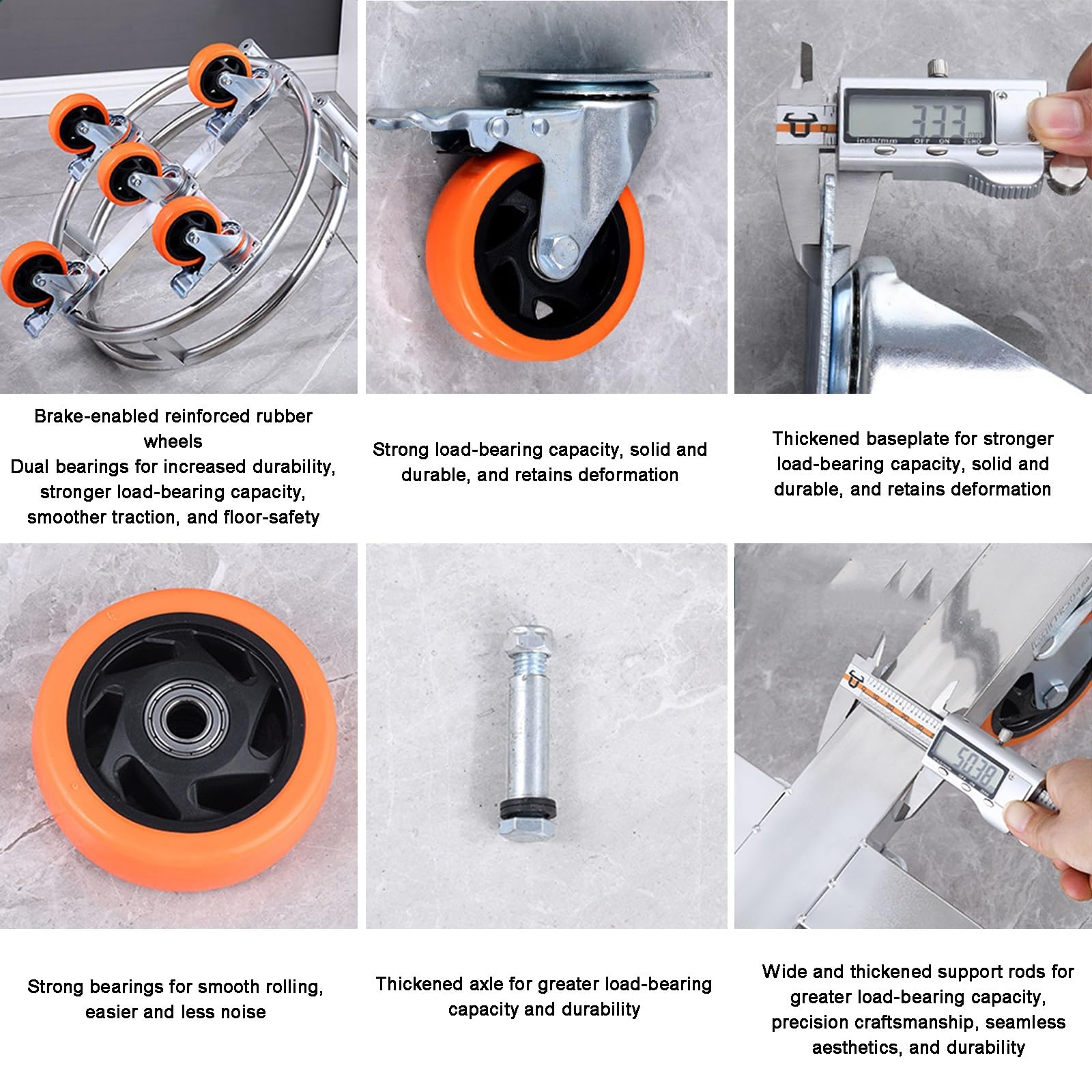 3.33 mm
inch/mm OFF ON ZERO

Brake-enabled reinforced rubber wheels
Dual bearings for increased durability, stronger load-bearing capacity, smoother traction, and floor-safety

Strong load-bearing capacity, solid and durable, and retains deformation

Thickened baseplate for stronger load-bearing capacity, solid and durable, and retains deformation

50.38

Strong bearings for smooth rolling, easier and less noise

Thickened axle for greater load-bearing capacity and durability

Wide and thickened support rods for greater load-bearing capacity, precision craftsmanship, seamless aesthetics, and durability