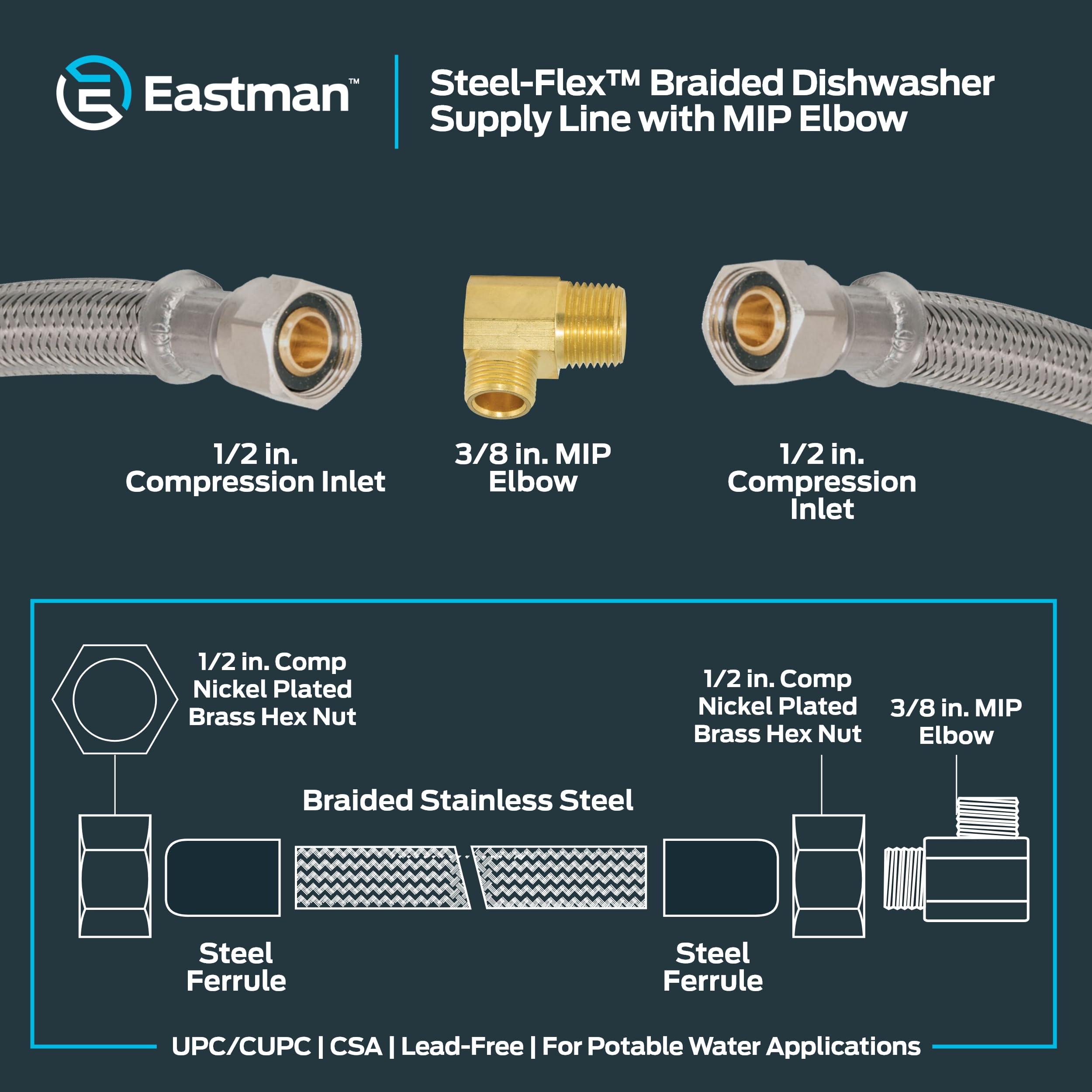 Eastman™

Steel-Flex™ Braided Dishwasher Supply Line with MIP Elbow

1/2 in. Compression Inlet

3/8 in. MIP Elbow

1/2 in. Compression Inlet

1/2 in. Comp Nickel Plated Brass Hex Nut

1/2 in. Comp Nickel Plated Brass Hex Nut

3/8 in. MIP Elbow

Braided Stainless Steel

Steel Ferrule

Steel Ferrule

UPC/CUPC | CSA | Lead-Free | For Potable Water Applications