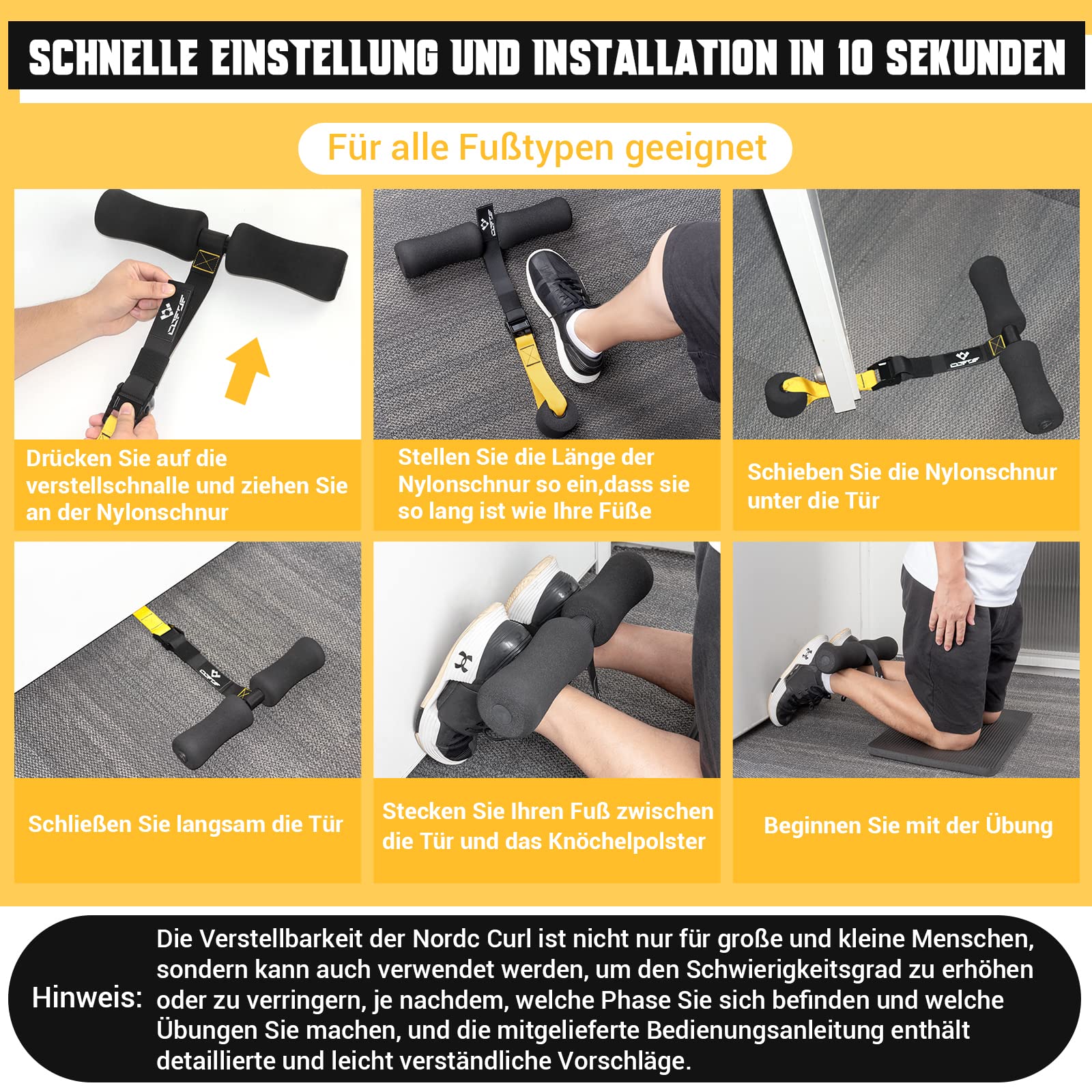 SCHNELLE EINSTELLUNG UND INSTALLATION IN 10 SEKUNDEN

Für alle Fußtypen geeignet

Drücken Sie auf die verstellschnalle und ziehen Sie an der Nylonschnur

Stellen Sie die Länge der Nylonschnur so ein,dass sie so lang ist wie Ihre Füße

Schieben Sie die Nylonschnur unter die Tür

Schließen Sie langsam die Tür

Stecken Sie Ihren Fuß zwischen die Tür und das Knöchelpolster

Beginnen Sie mit der Übung

Hinweis: Die Verstellbarkeit der Nordc Curl ist nicht nur für große und kleine Menschen, sondern kann auch verwendet werden, um den Schwierigkeitsgrad zu erhöhen oder zu verringern, je nachdem, welche Phase Sie sich befinden und welche Übungen Sie machen, und die mitgelieferte Bedienungsanleitung enthält detaillierte und leicht verständliche Vorschläge.