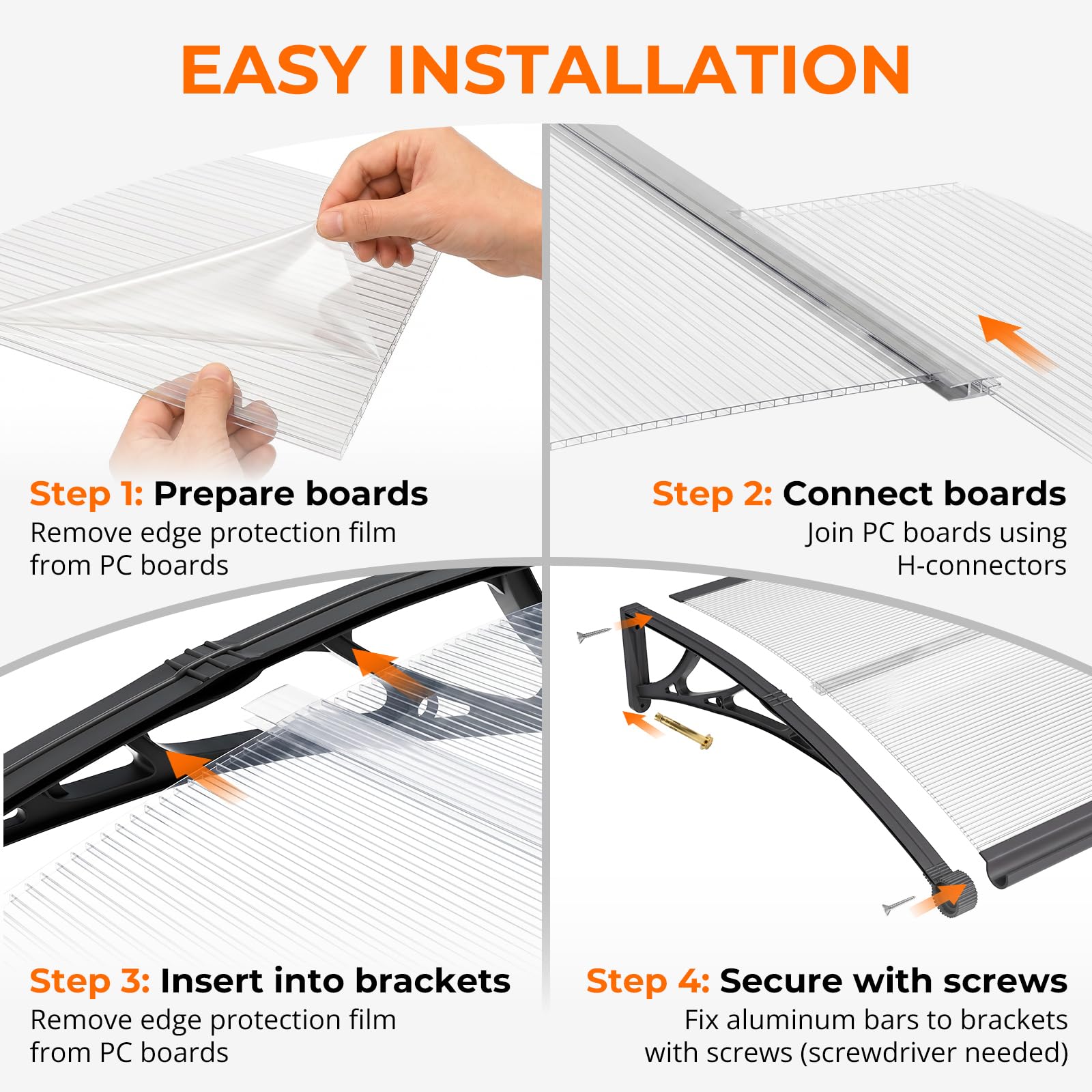 EASY INSTALLATION

Step 1: Prepare boards
Remove edge protection film from PC boards

Step 2: Connect boards
Join PC boards using H-connectors

Step 3: Insert into brackets
Remove edge protection film from PC boards

Step 4: Secure with screws
Fix aluminum bars to brackets with screws (screwdriver needed)