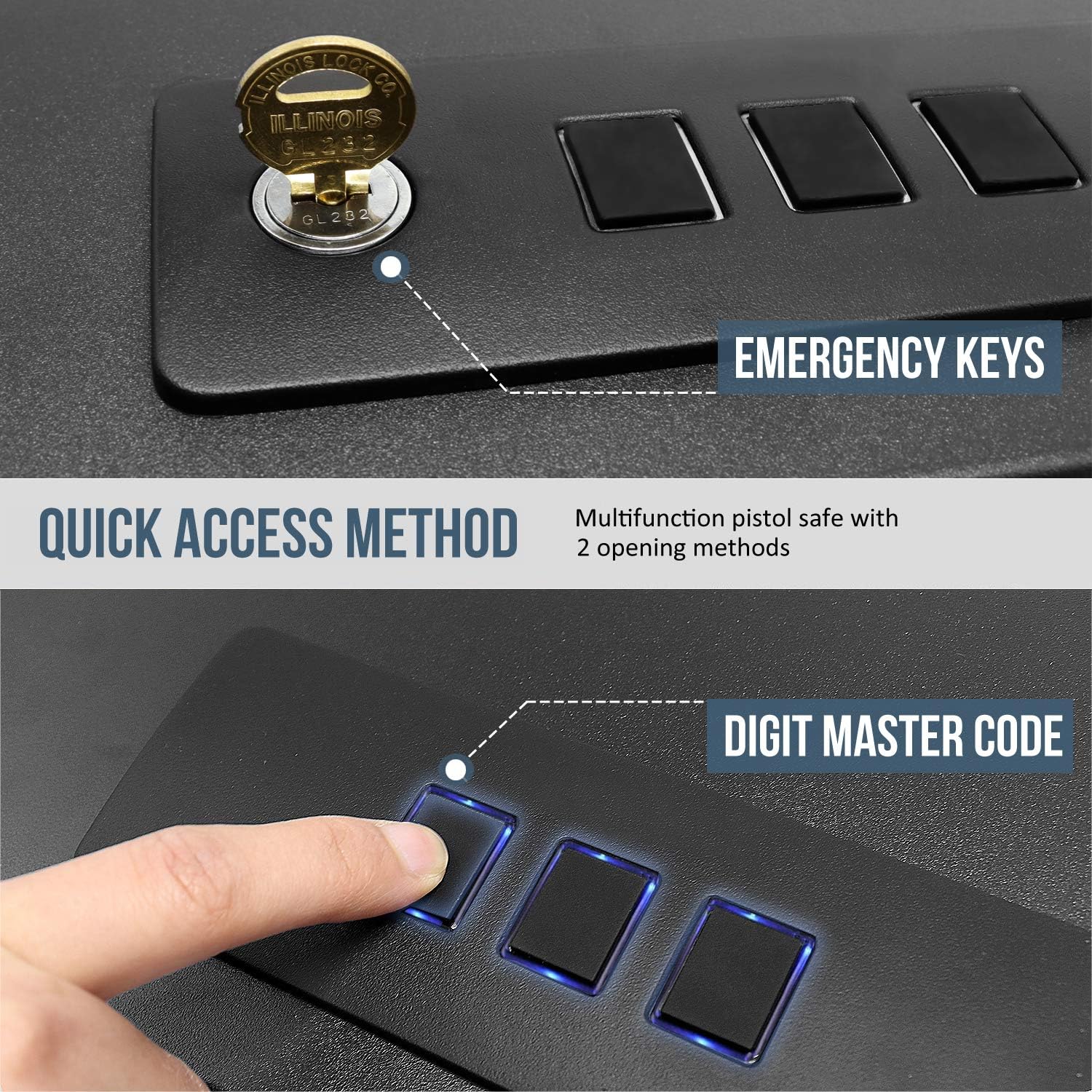 ILLINOIS LOCK CO.
ILLINOIS
GL232
GL232

EMERGENCY KEYS

QUICK ACCESS METHOD

Multifunction pistol safe with 2 opening methods

DIGIT MASTER CODE