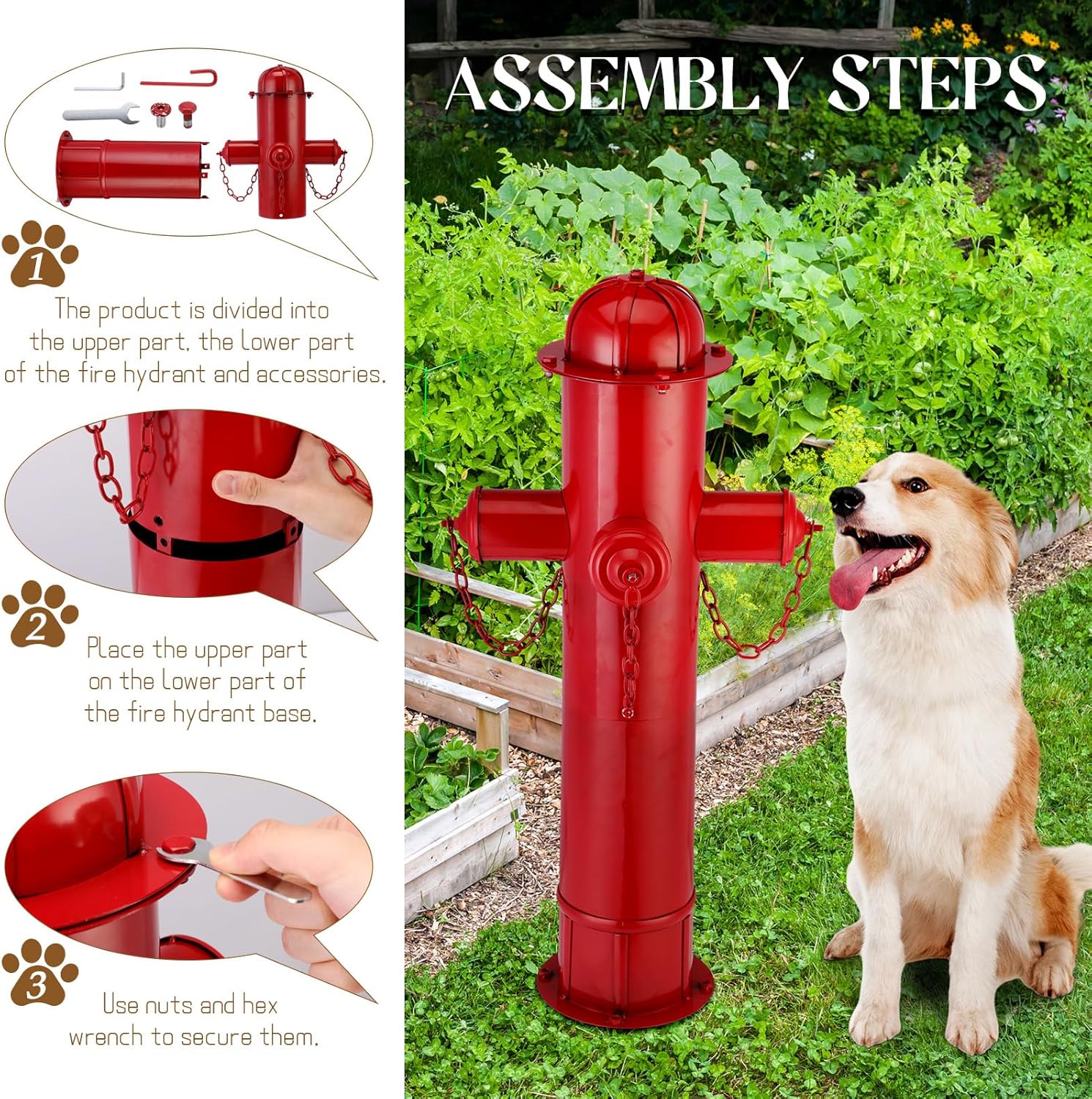 ASSEMBLY STEPS

1

The product is divided into the upper part, the lower part of the fire hydrant and accessories.

2

Place the upper part on the lower part of the fire hydrant base.

3

Use nuts and hex wrench to secure them.