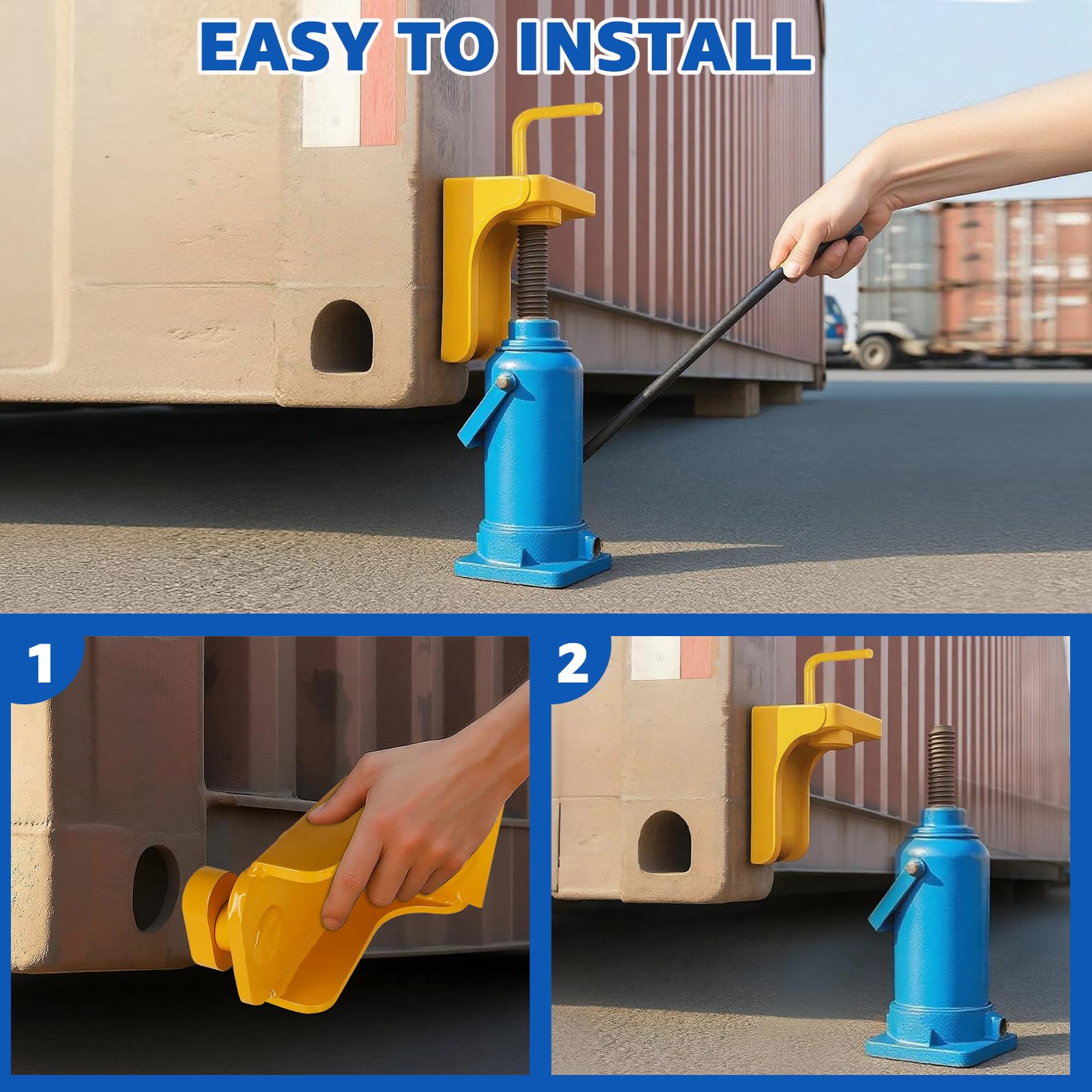 EASY TO INSTALL

1

2