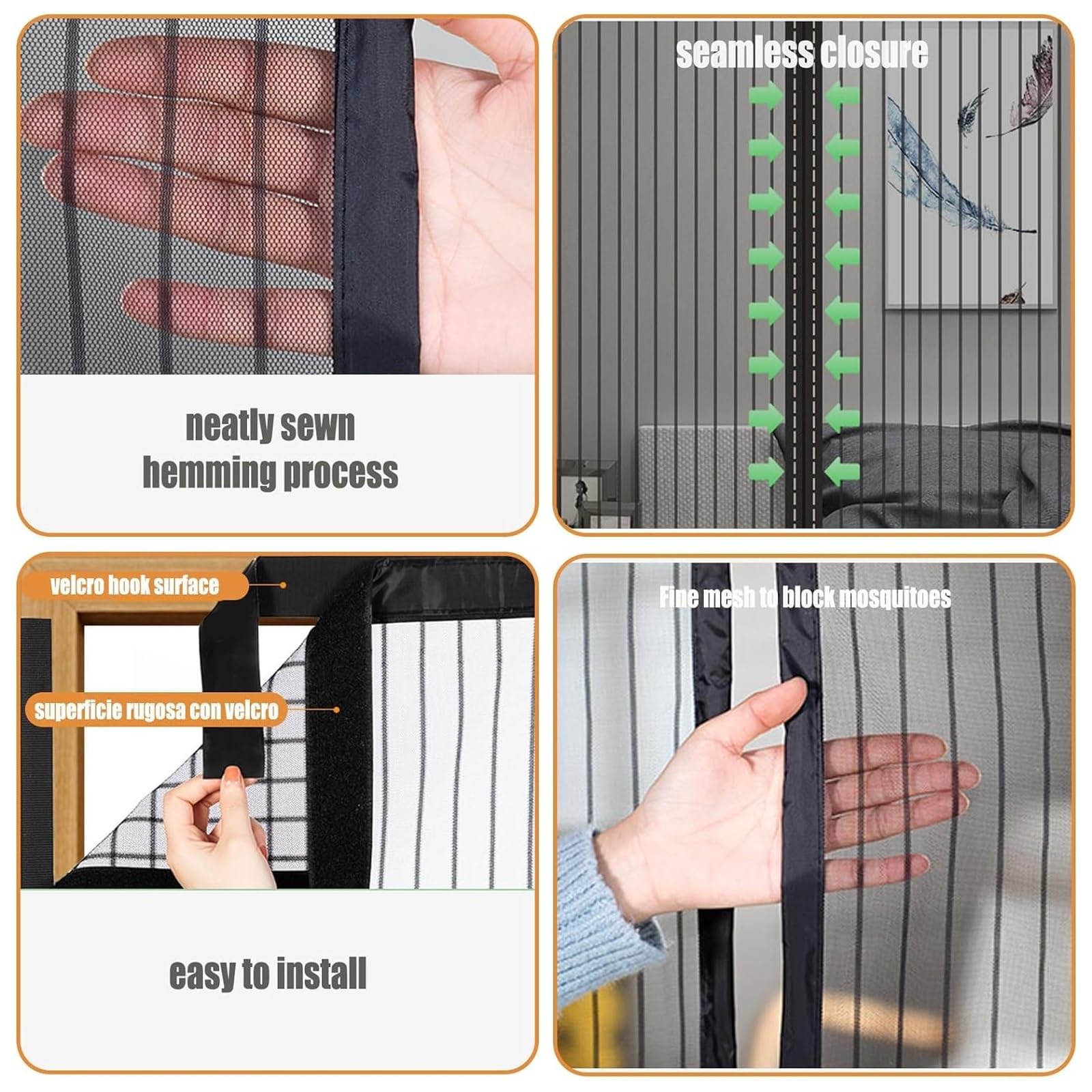 neatly sewn hemming process

seamless closure

velcro hook surface

superficie rugosa con velcro

easy to install

Fine mesh to block mosquitoes