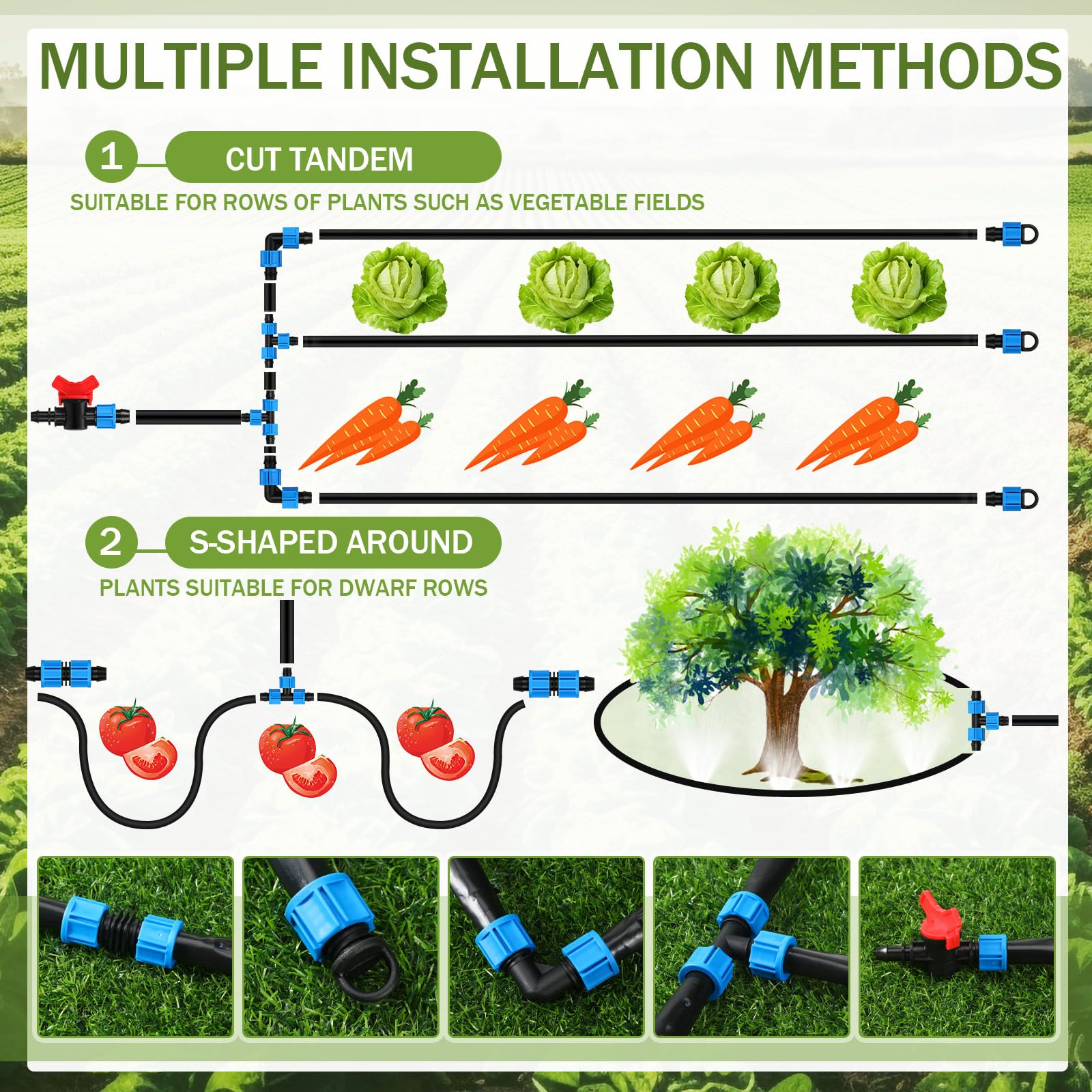 MULTIPLE INSTALLATION METHODS

1 CUT TANDEM

SUITABLE FOR ROWS OF PLANTS SUCH AS VEGETABLE FIELDS

2 S-SHAPED AROUND

PLANTS SUITABLE FOR DWARF ROWS