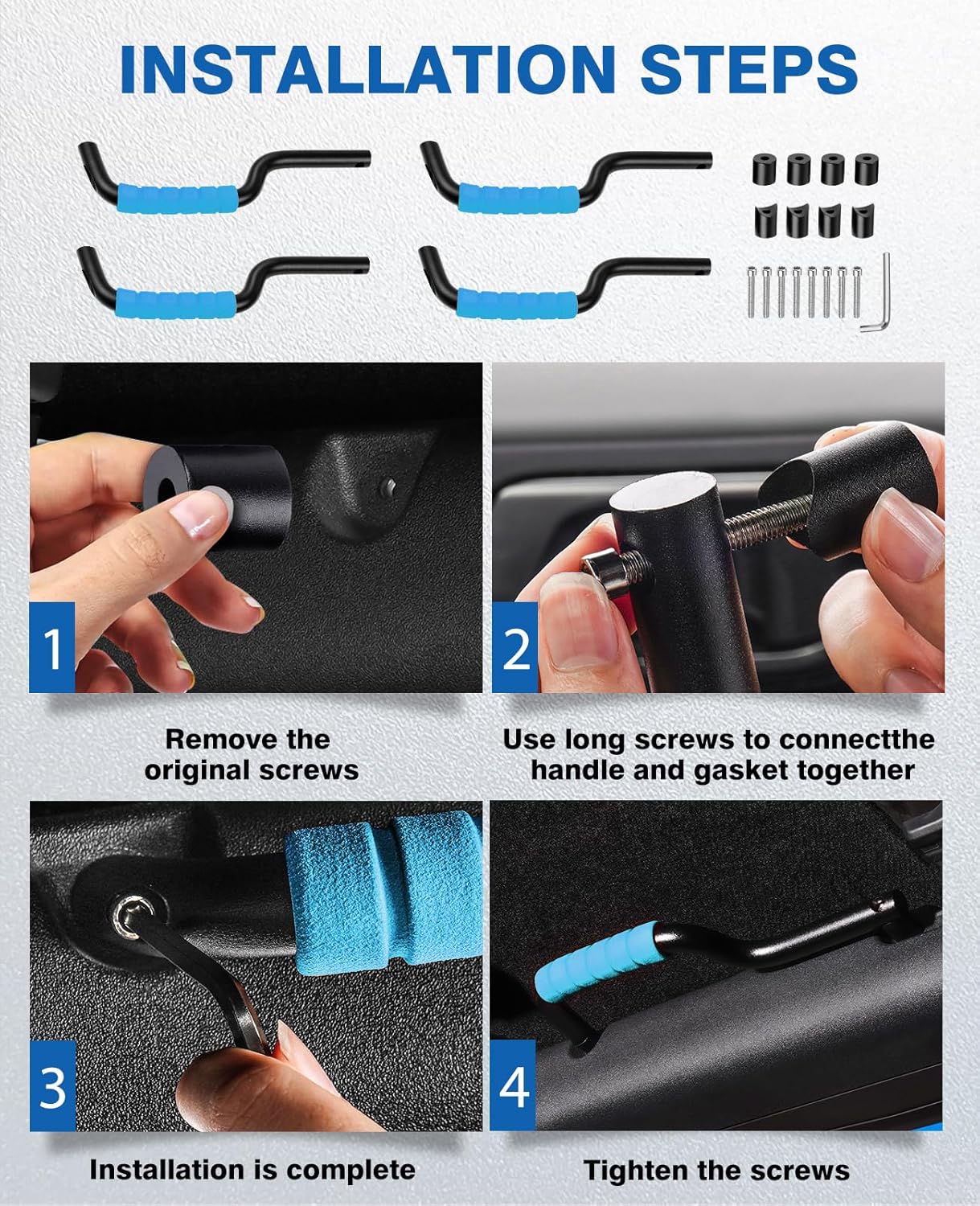 INSTALLATION STEPS

1

Remove the original screws

2

Use long screws to connectthe handle and gasket together

3

Installation is complete

4

Tighten the screws