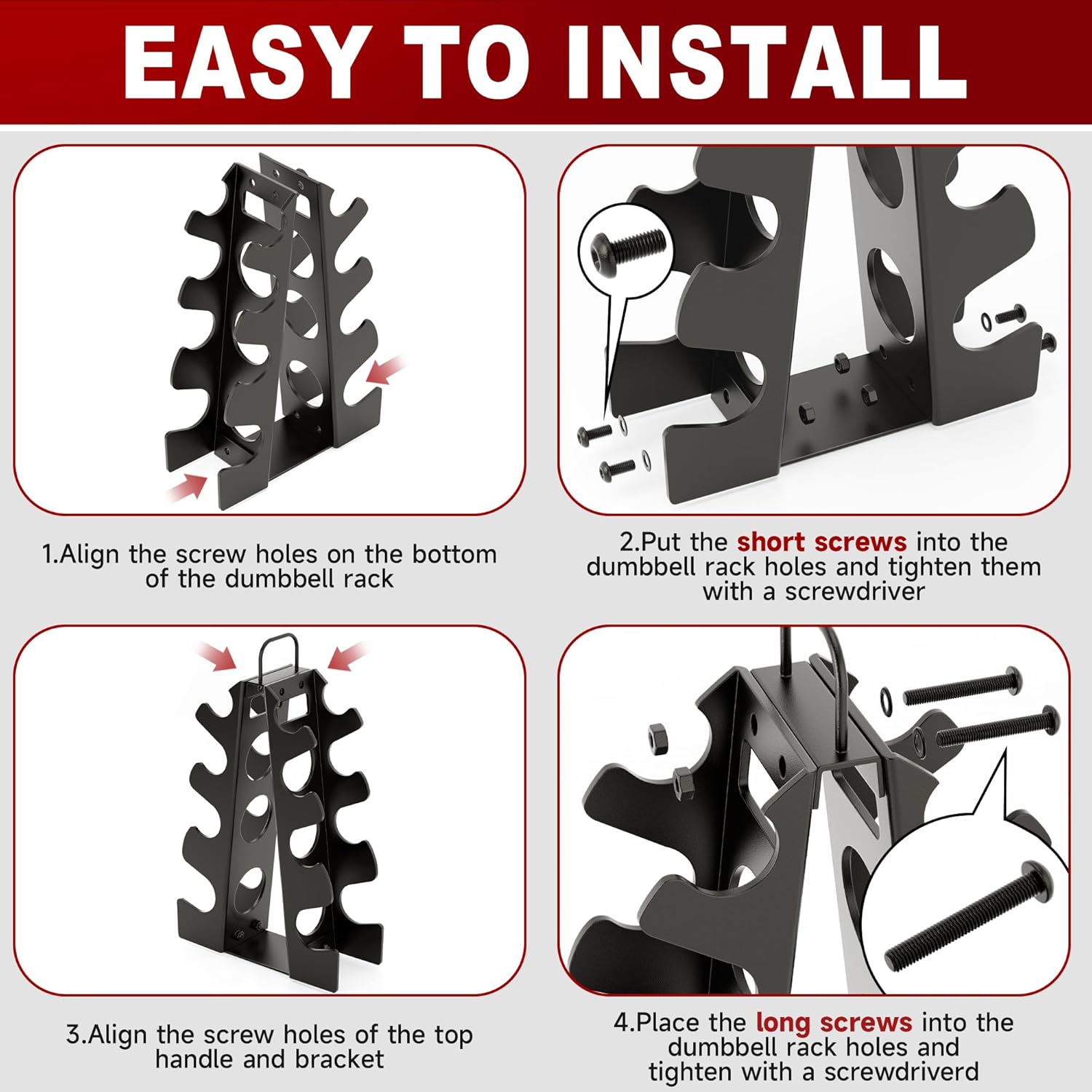 EASY TO INSTALL

1.Align the screw holes on the bottom of the dumbbell rack

2.Put the short screws into the dumbbell rack holes and tighten them with a screwdriver

3.Align the screw holes of the top handle and bracket

4.Place the long screws into the dumbbell rack holes and tighten with a screwdriverd