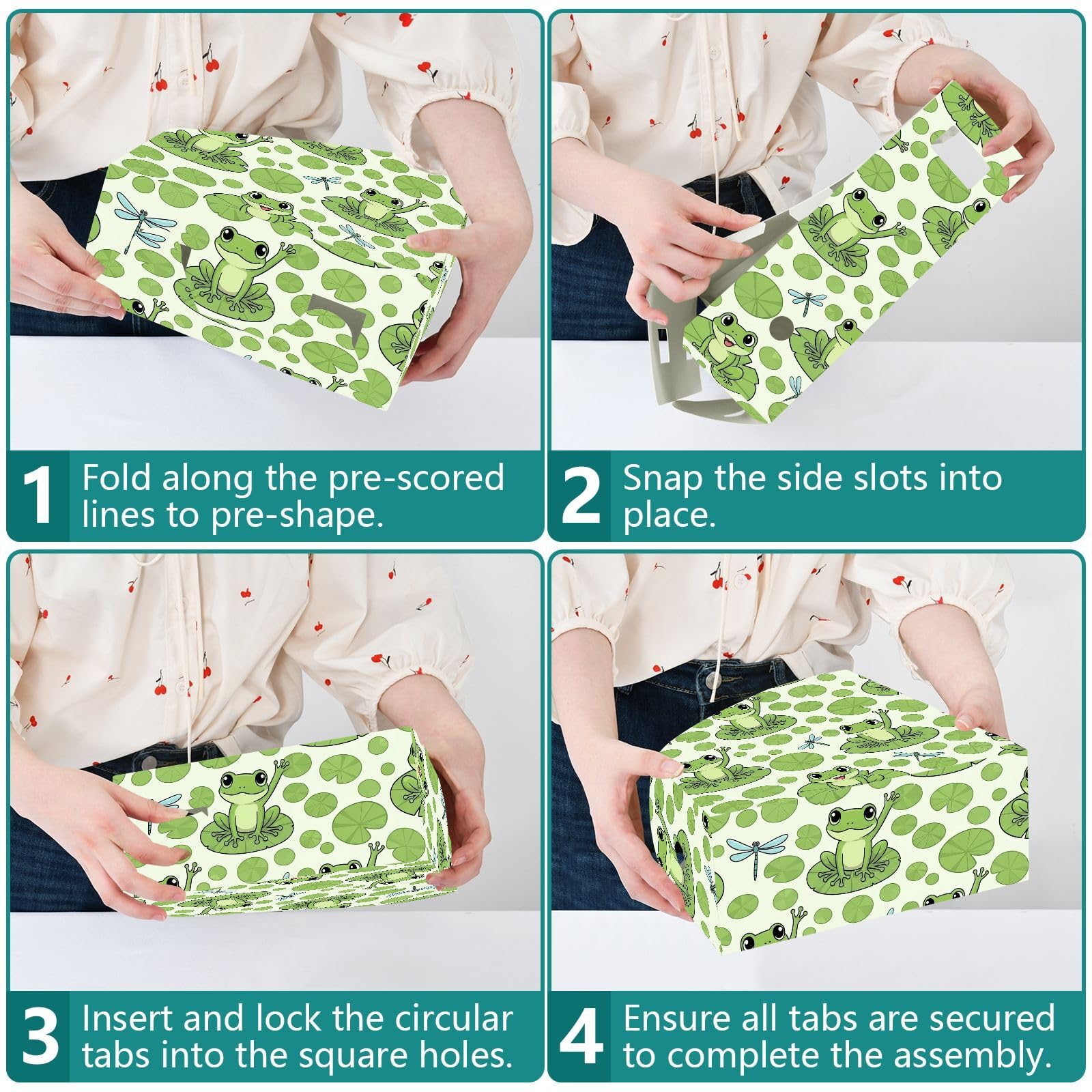 1 Fold along the pre-scored lines to pre-shape.

2 Snap the side slots into place.

3 Insert and lock the circular tabs into the square holes.

4 Ensure all tabs are secured to complete the assembly.