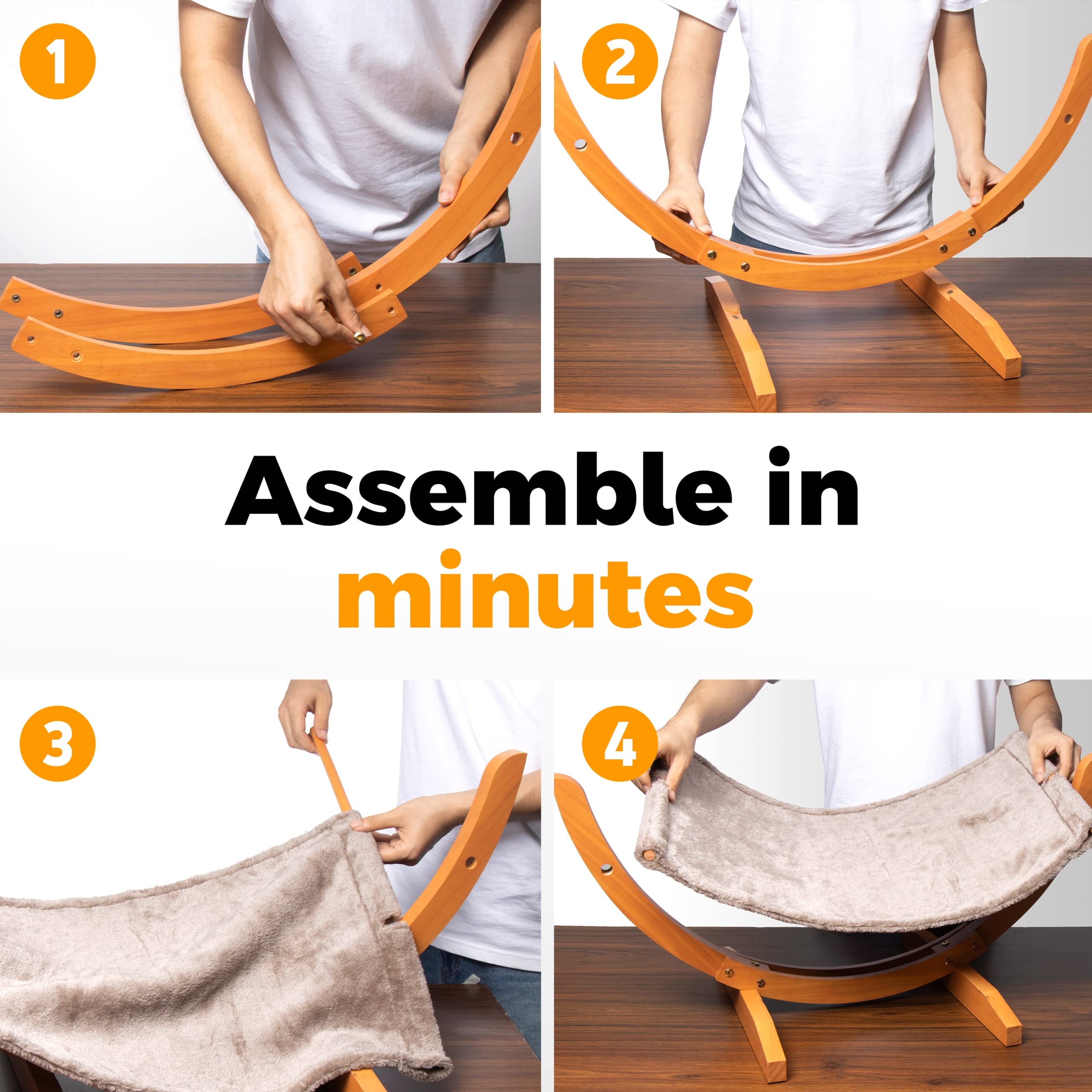 1

2

Assemble in minutes

3

4