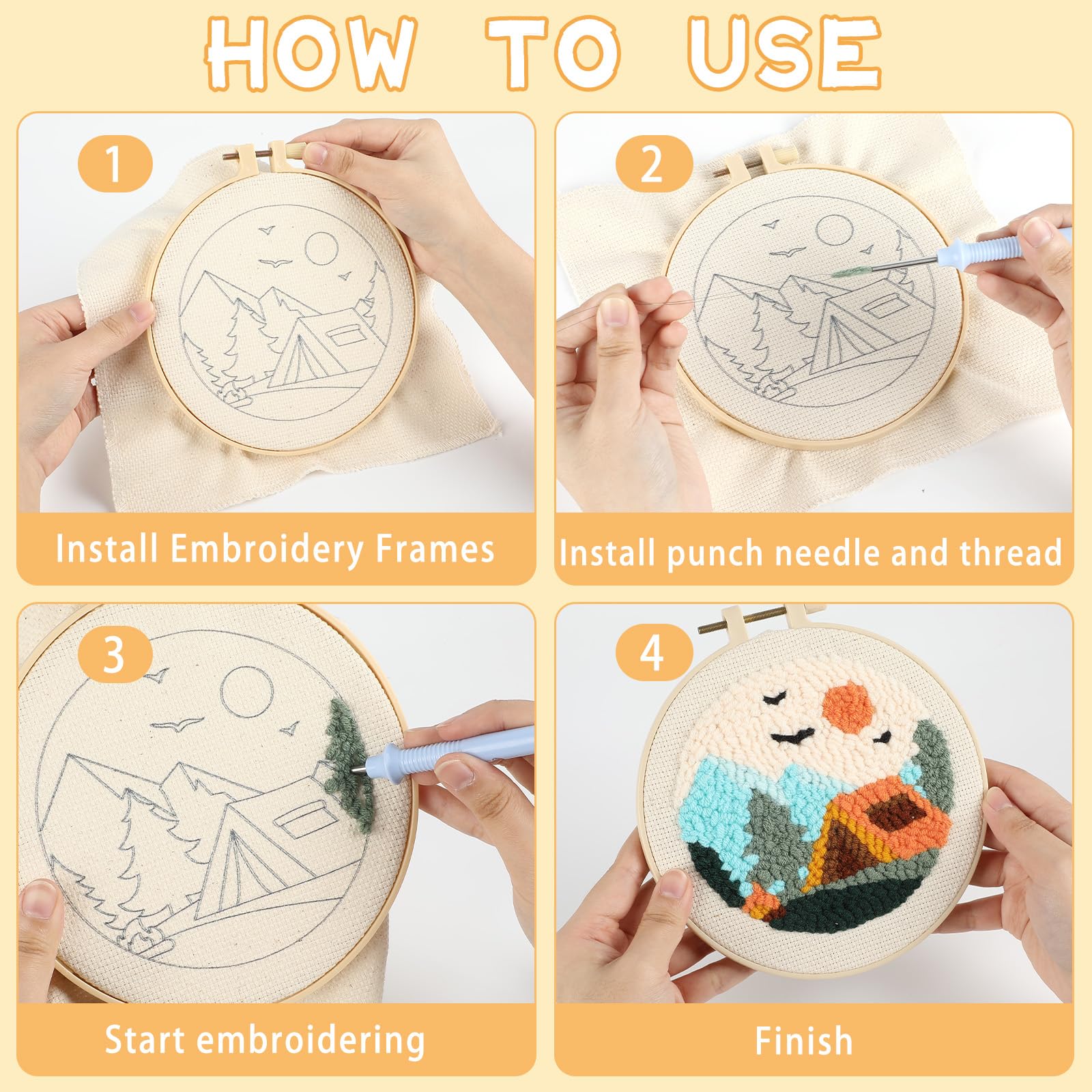 HOW TO USE

1

Install Embroidery Frames

2

Install punch needle and thread

3

Start embroidering

4

Finish