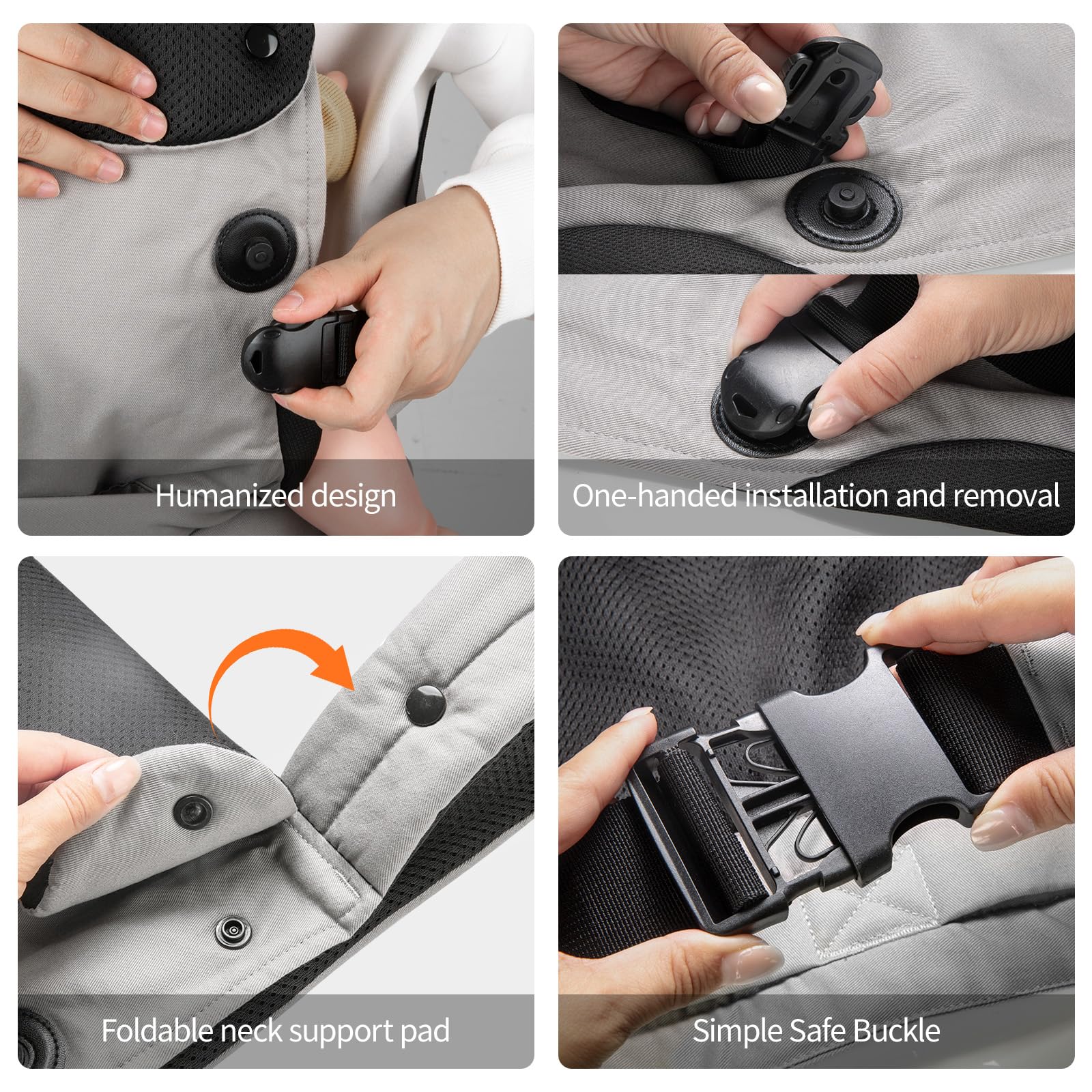 Humanized design

One-handed installation and removal

Foldable neck support pad

Simple Safe Buckle