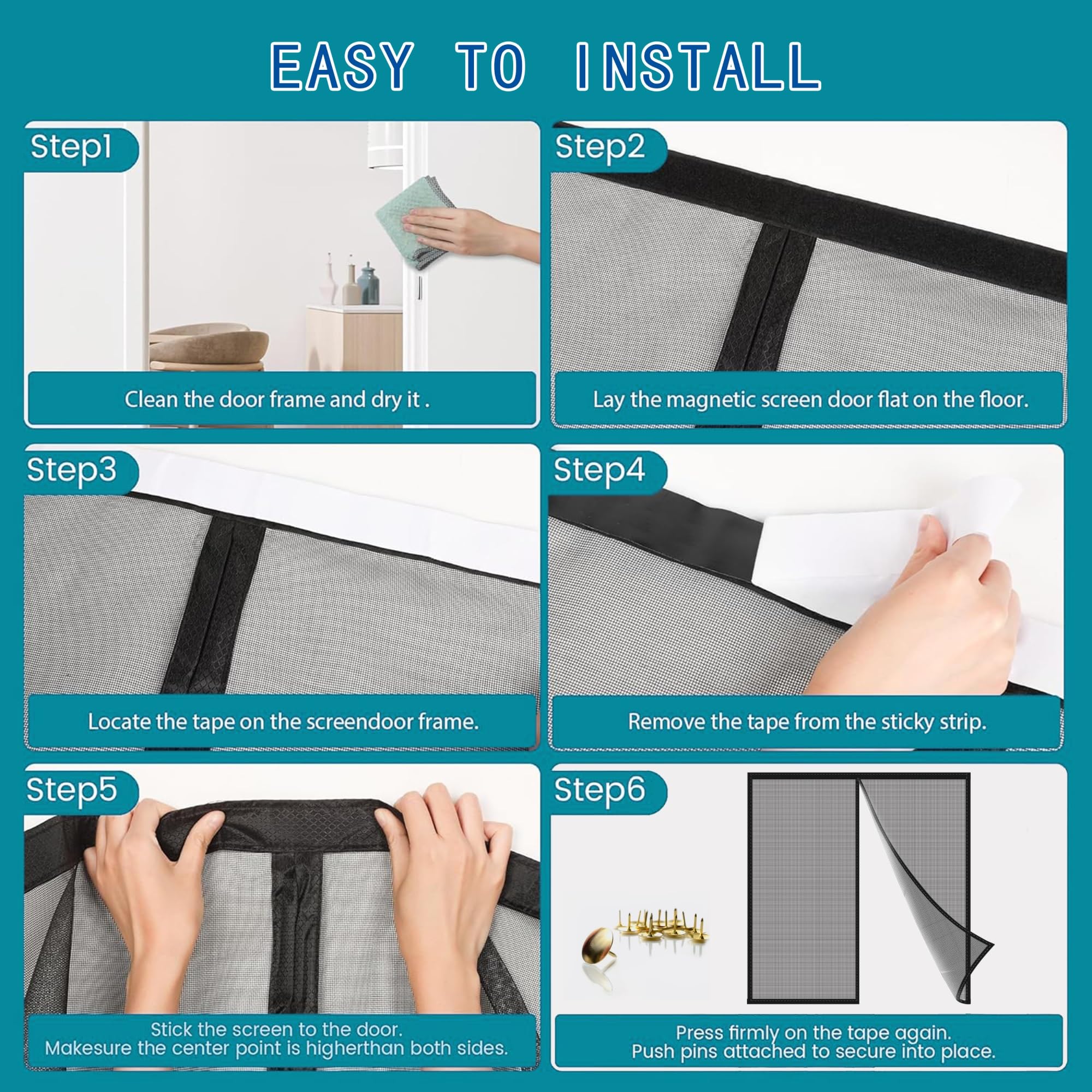 EASY TO INSTALL

Step1

Clean the door frame and dry it .

Step2

Lay the magnetic screen door flat on the floor.

Step3

Locate the tape on the screendoor frame.

Step4

Remove the tape from the sticky strip.

Step5

Stick the screen to the door.
Makesure the center point is higherthan both sides.

Step6

Press firmly on the tape again.
Push pins attached to secure into place.