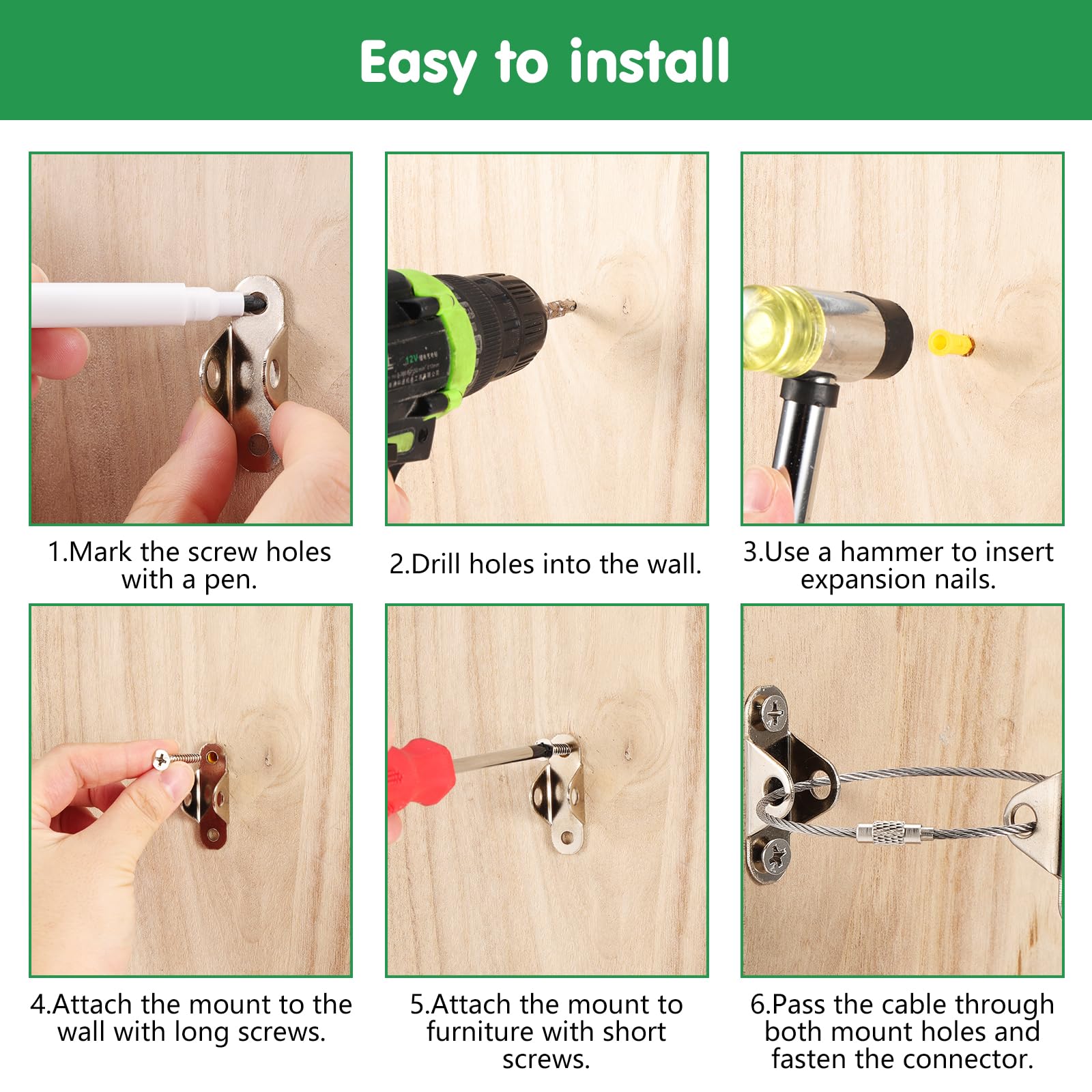 Easy to install

1.Mark the screw holes with a pen.

2.Drill holes into the wall.

3.Use a hammer to insert expansion nails.

4.Attach the mount to the wall with long screws.

5.Attach the mount to furniture with short screws.

6.Pass the cable through both mount holes and fasten the connector.