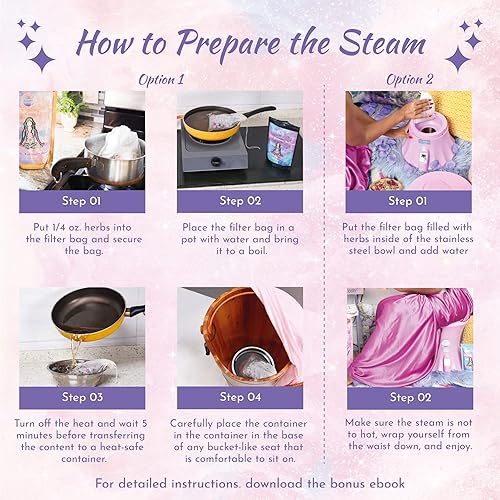 How to Prepare the Steam

Option 1

Step 01

Put 1/4 oz. herbs into the filter bag and secure the bag.

Step 02

Place the filter bag in a pot with water and bring it to a boil.

Step 03

Turn off the heat and wait 5 minutes before transferring the content to a heat-safe container.

Step 04

Carefully place the container in the container in the base of any bucket-like seat that is comfortable to sit on.

Option 2

Step 01

Put the filter bag filled with herbs inside of the stainless steel bowl and add water

Step 02

Make sure the steam is not to hot, wrap yourself from the waist down, and enjoy.

For detailed instructions. download the bonus ebook