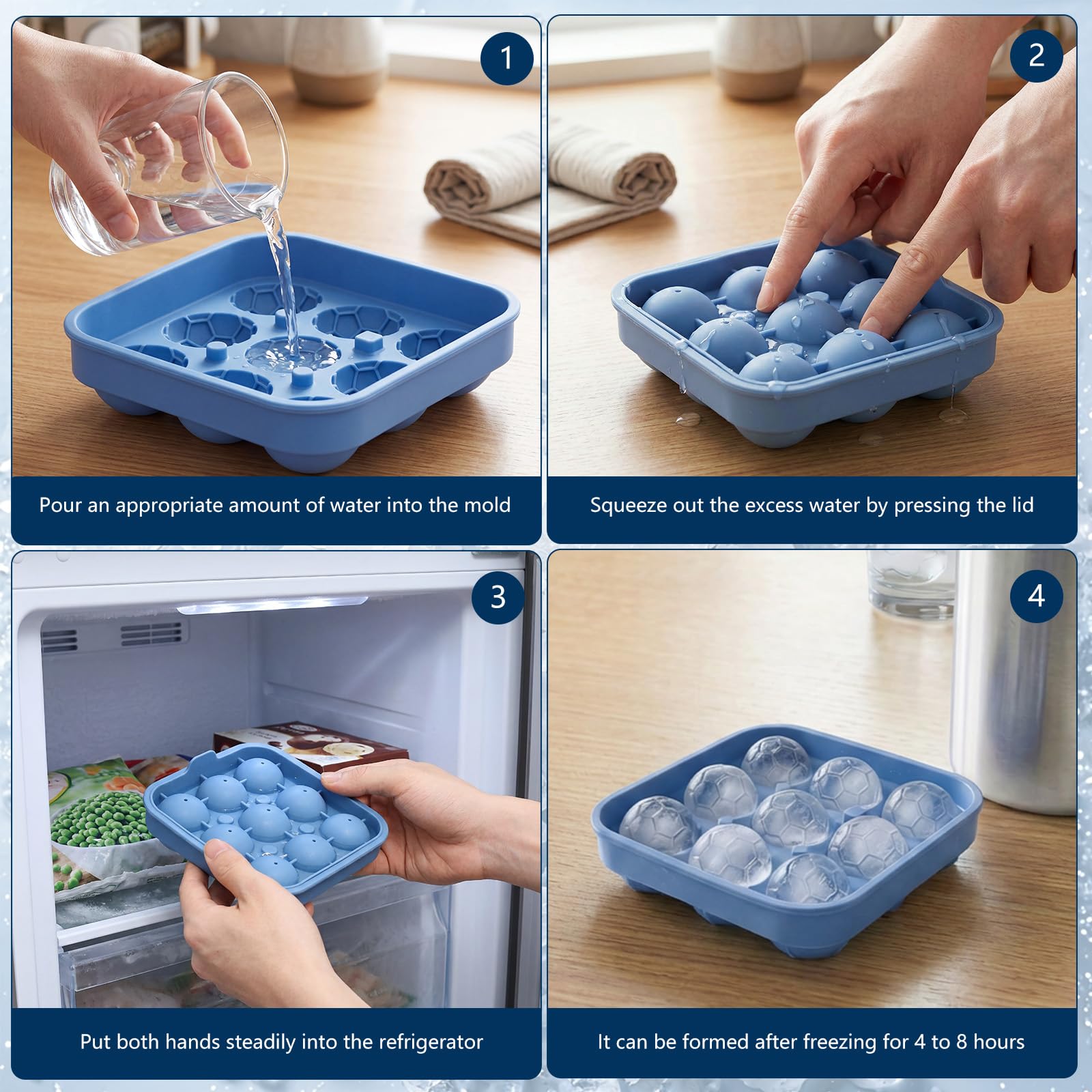 1

Pour an appropriate amount of water into the mold

2

Squeeze out the excess water by pressing the lid

3

Put both hands steadily into the refrigerator

4

It can be formed after freezing for 4 to 8 hours