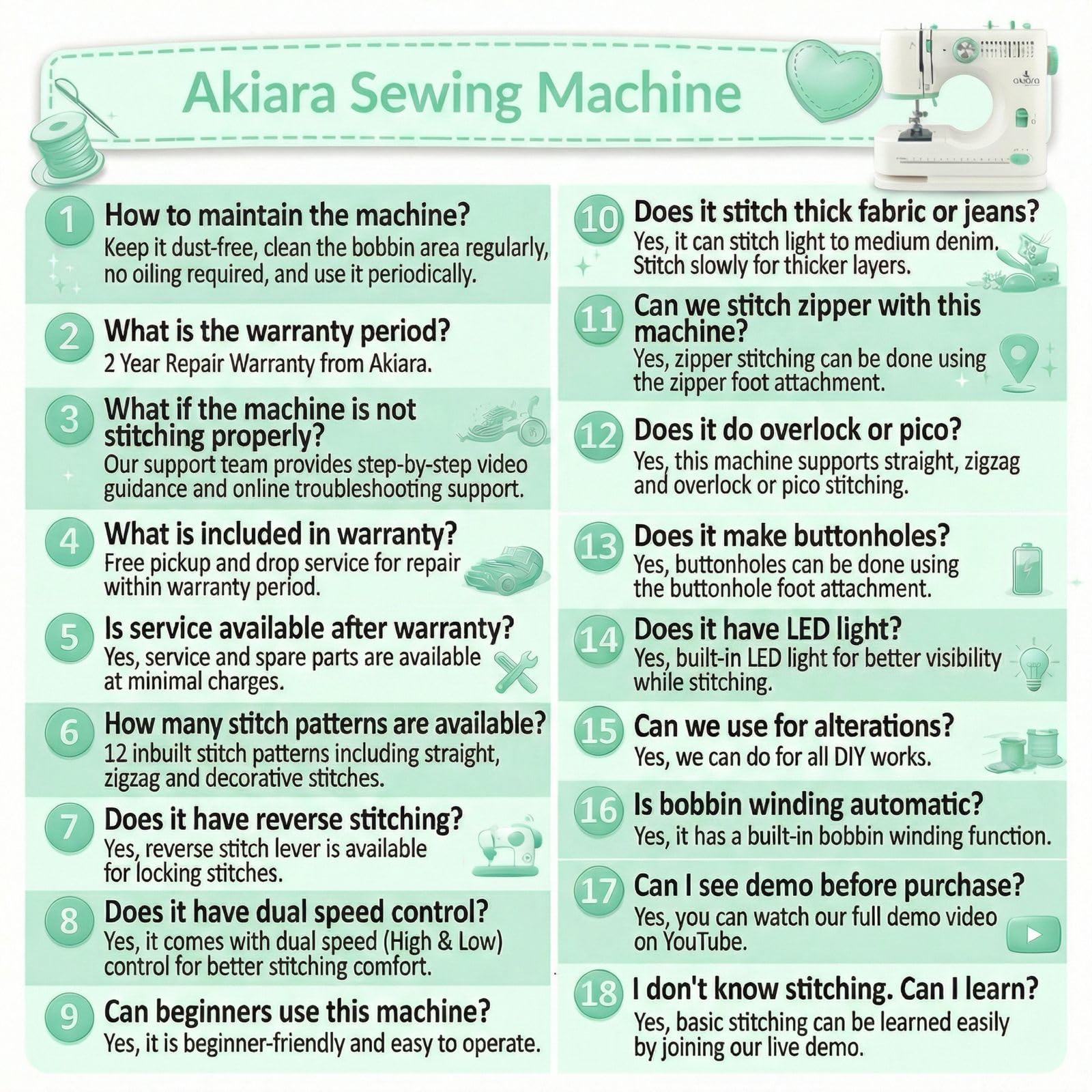 Akiara Sewing Machine

akiara

1 How to maintain the machine?
Keep it dust-free, clean the bobbin area regularly, no oiling required, and use it periodically.

2 What is the warranty period?
2 Year Repair Warranty from Akiara.

3 What if the machine is not stitching properly?
Our support team provides step-by-step video guidance and online troubleshooting support.

4 What is included in warranty?
Free pickup and drop service for repair within warranty period.

5 Is service available after warranty?
Yes, service and spare parts are available at minimal charges.

6 How many stitch patterns are available?
12 inbuilt stitch patterns including straight, zigzag and decorative stitches.

7 Does it have reverse stitching?
Yes, reverse stitch lever is available for locking stitches.

8 Does it have dual speed control?
Yes, it comes with dual speed (High & Low) control for better stitching comfort.

9 Can beginners use this machine?
Yes, it is beginner-friendly and easy to operate.

10 Does it stitch thick fabric or jeans?
Yes, it can stitch light to medium denim. Stitch slowly for thicker layers.

11 Can we stitch zipper with this machine?
Yes, zipper stitching can be done using the zipper foot attachment.

12 Does it do overlock or pico?
Yes, this machine supports straight, zigzag and overlock or pico stitching.

13 Does it make buttonholes?
Yes, buttonholes can be done using the buttonhole foot attachment.

14 Does it have LED light?
Yes, built-in LED light for better visibility while stitching.

15 Can we use for alterations?
Yes, we can do for all DIY works.

16 Is bobbin winding automatic?
Yes, it has a built-in bobbin winding function.

17 Can I see demo before purchase?
Yes, you can watch our full demo video on YouTube.

18 I don't know stitching. Can I learn?
Yes, basic stitching can be learned easily by joining our live demo.