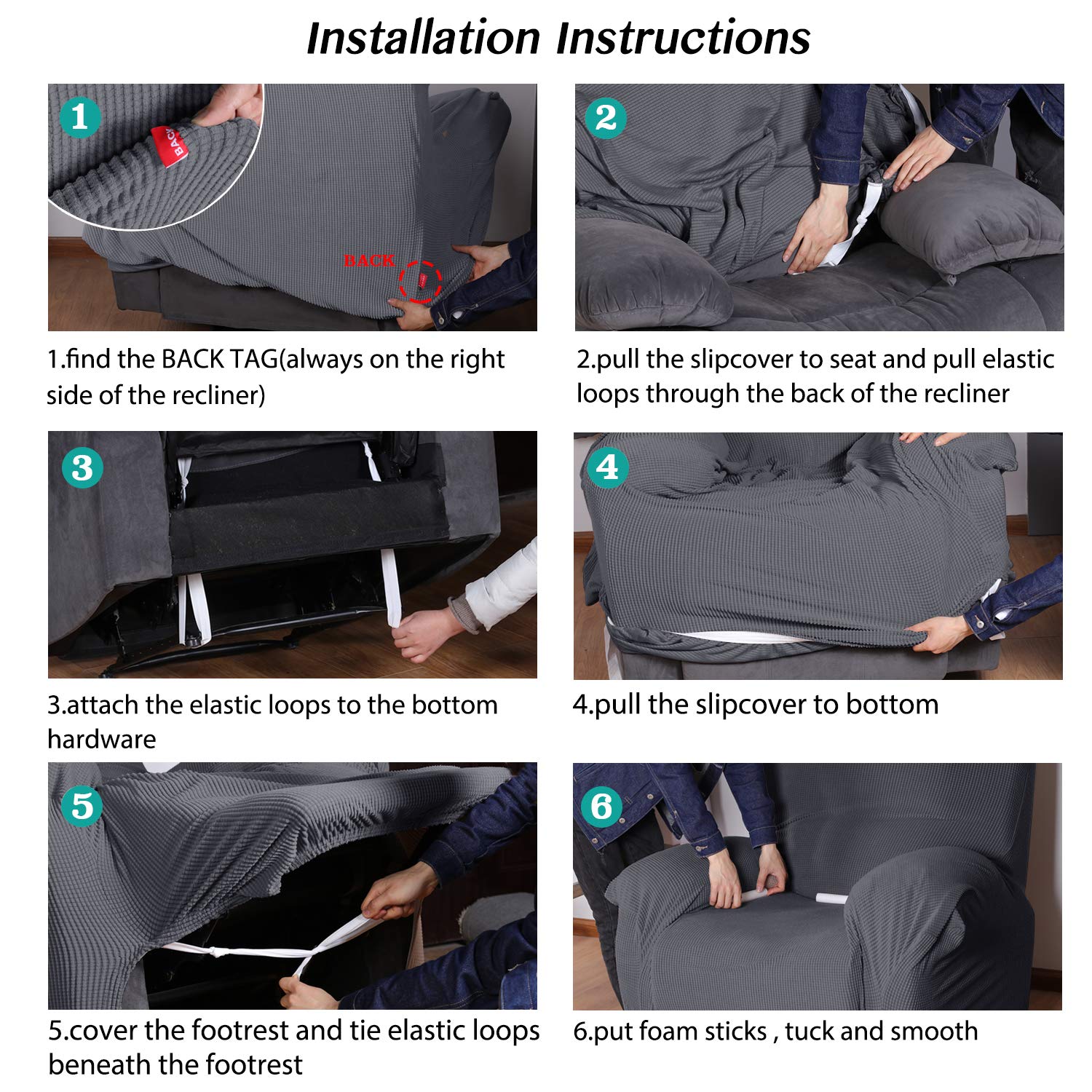 Installation Instructions

1

BACK

BACK

1.find the BACK TAG(always on the right side of the recliner)

2

2.pull the slipcover to seat and pull elastic loops through the back of the recliner

3

3.attach the elastic loops to the bottom hardware

4

4.pull the slipcover to bottom

5

5.cover the footrest and tie elastic loops beneath the footrest

6

6.put foam sticks , tuck and smooth