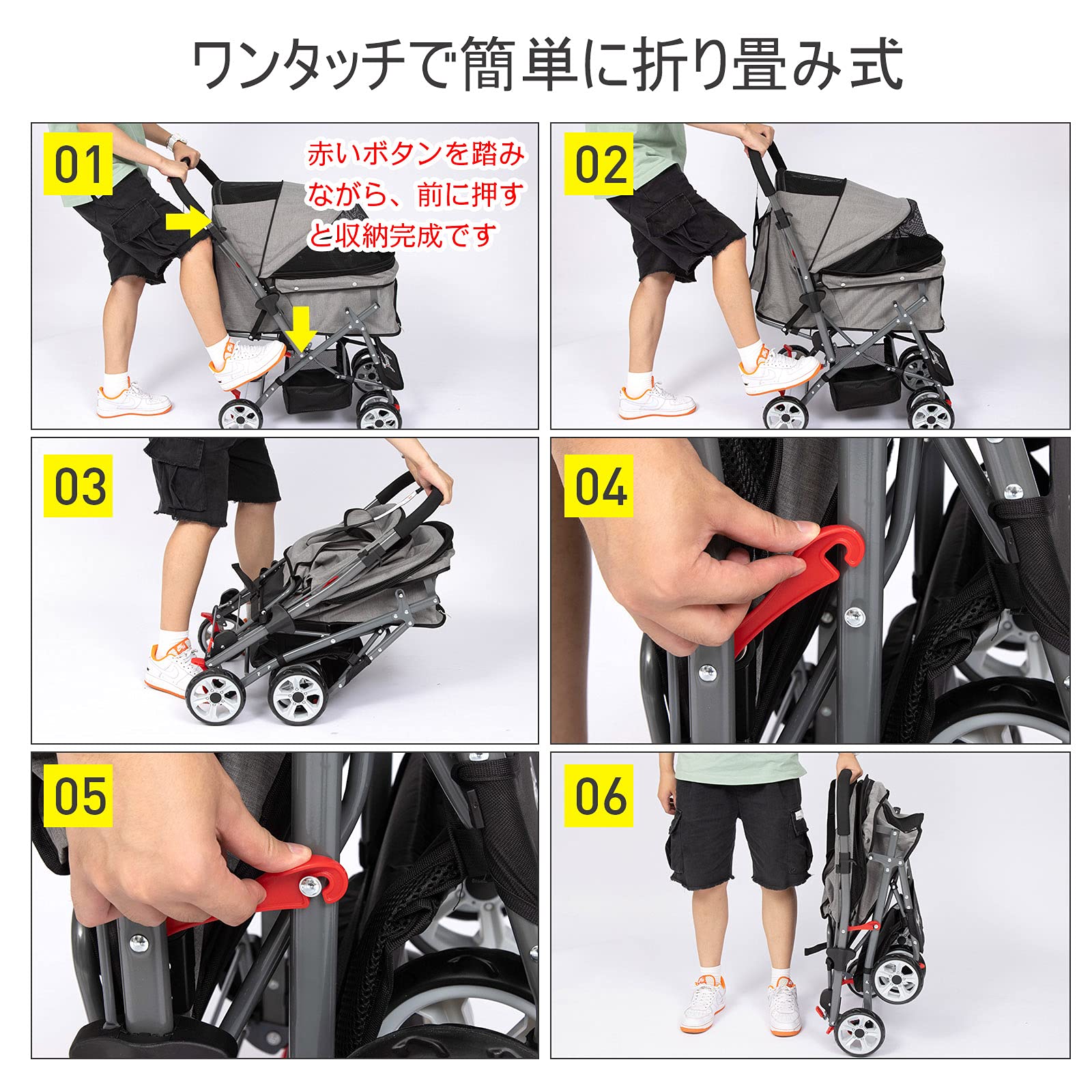 ワンタッチで簡単に折り畳み式

01

赤いボタンを踏みながら、前に押すと収納完成です

02

03

04

05

06