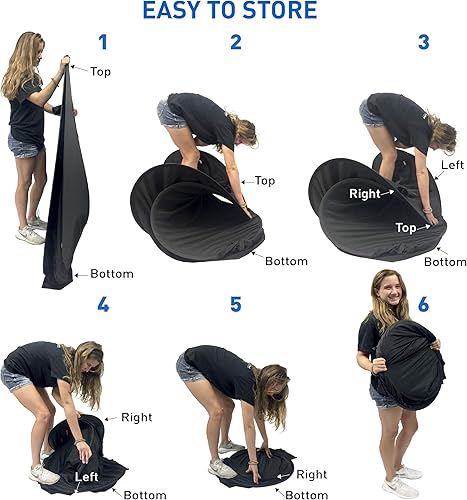 EASY TO STORE

1

Top

Bottom

2

Top

Bottom

3

Left

Right

Top

Bottom

4

Right

Left

Bottom

5

Right

Bottom

6