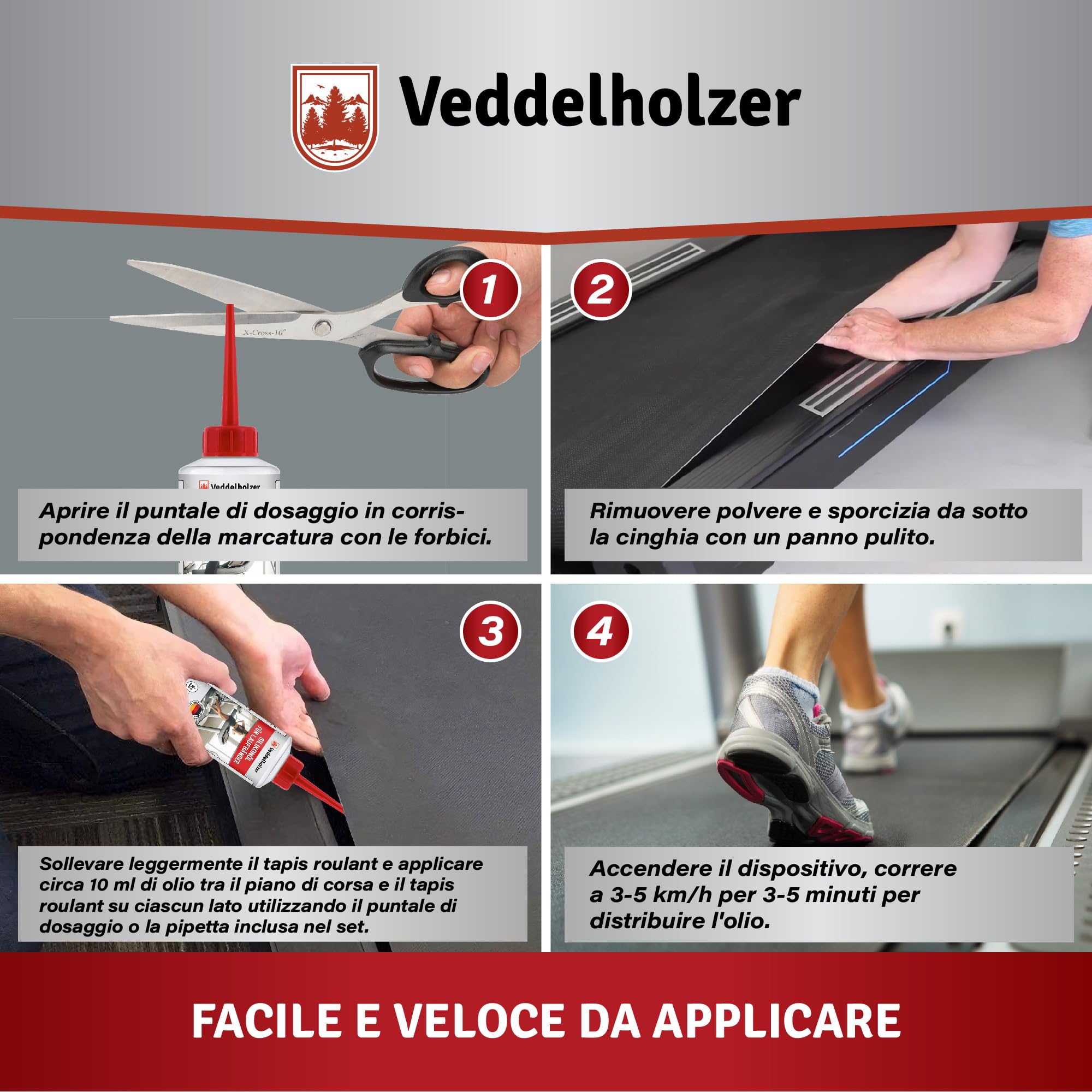 Veddelholzer

1

X-Cross-10"

Veddelholzer

Aprire il puntale di dosaggio in corrispondenza della marcatura con le forbici.

2

Rimuovere polvere e sporcizia da sotto la cinghia con un panno pulito.

3

Veddelholzer
SILIKONÖL
FÜR LAUFBÄNDER

Sollevare leggermente il tapis roulant e applicare circa 10 ml di olio tra il piano di corsa e il tapis roulant su ciascun lato utilizzando il puntale di dosaggio o la pipetta inclusa nel set.

4

Accendere il dispositivo, correre a 3-5 km/h per 3-5 minuti per distribuire l'olio.

FACILE E VELOCE DA APPLICARE