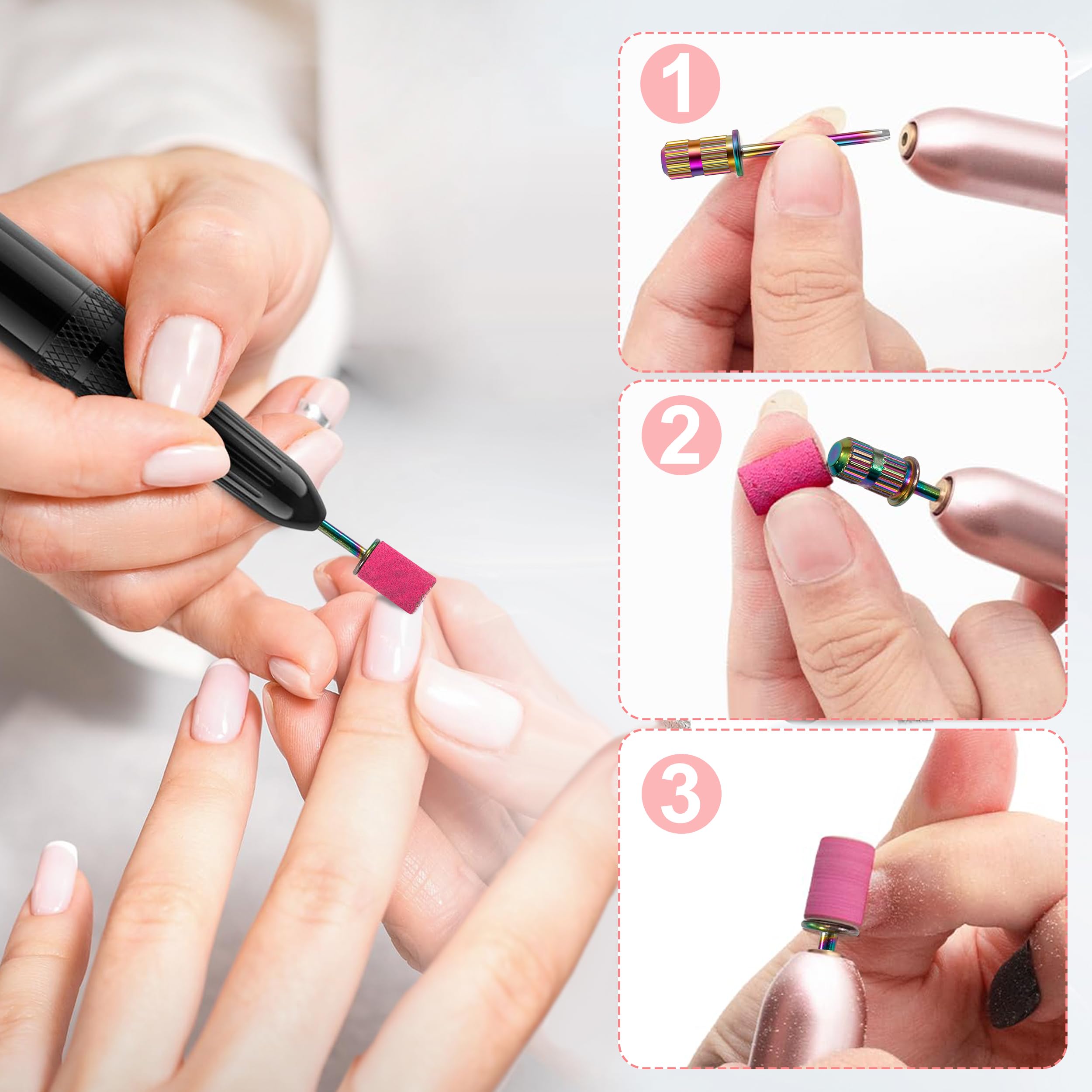 1

2

3