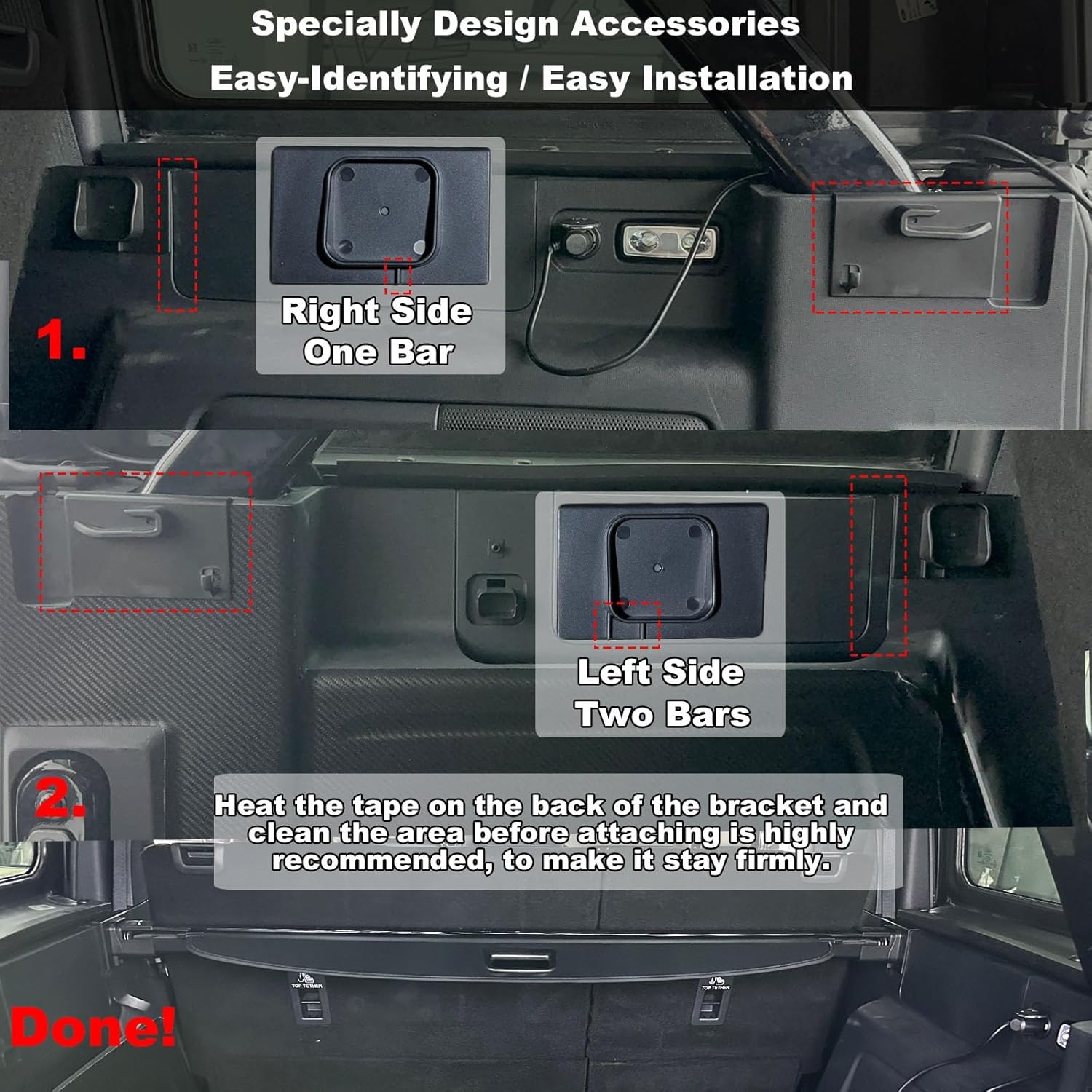 Specially Design Accessories
Easy-Identifying / Easy Installation

1.

Right Side
One Bar

Left Side
Two Bars

2.

Heat the tape on the back of the bracket and clean the area before attaching is highly recommended, to make it stay firmly.

TOP TETHER

TOP TETHER

Done!