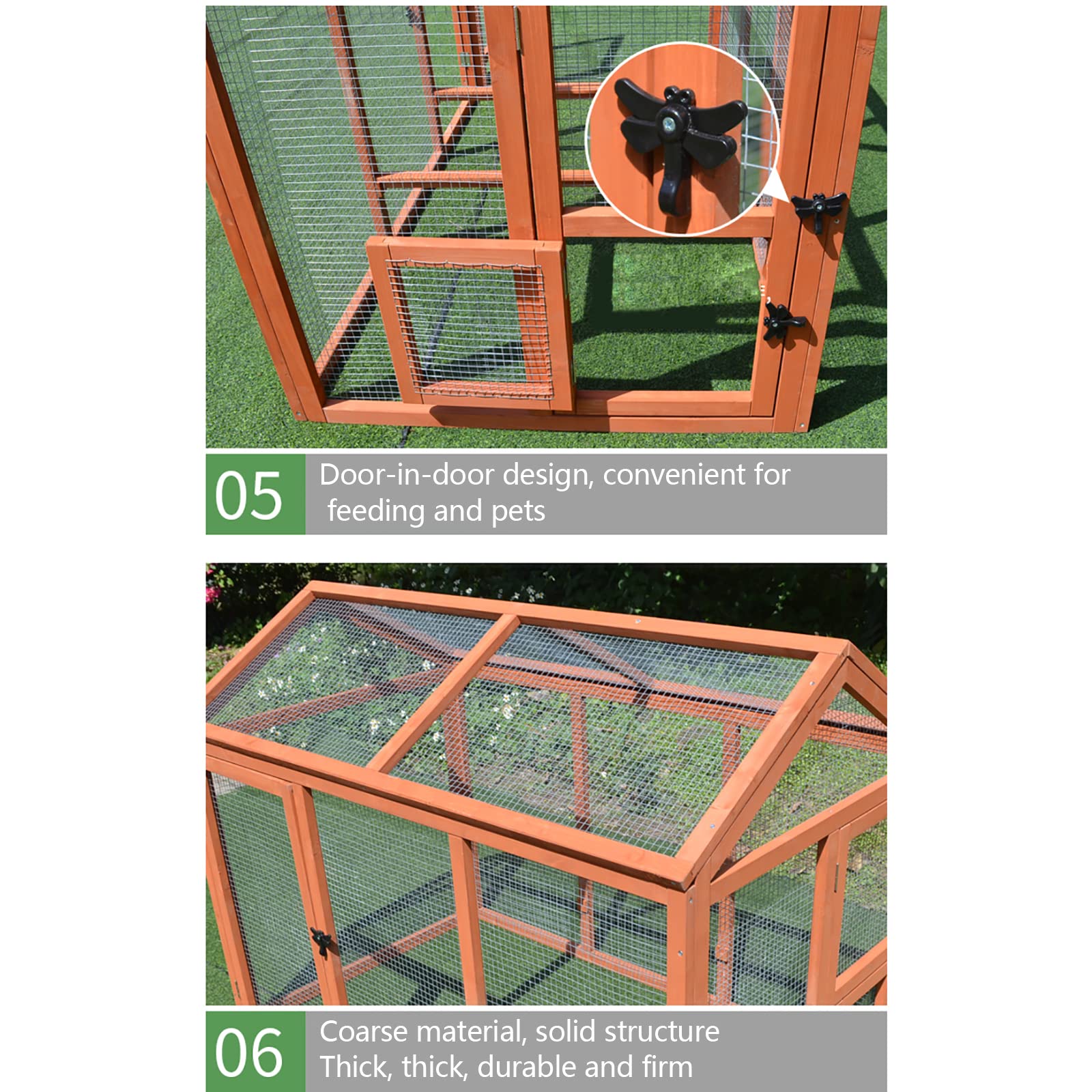 05

Door-in-door design, convenient for feeding and pets

06

Coarse material, solid structure
Thick, thick, durable and firm