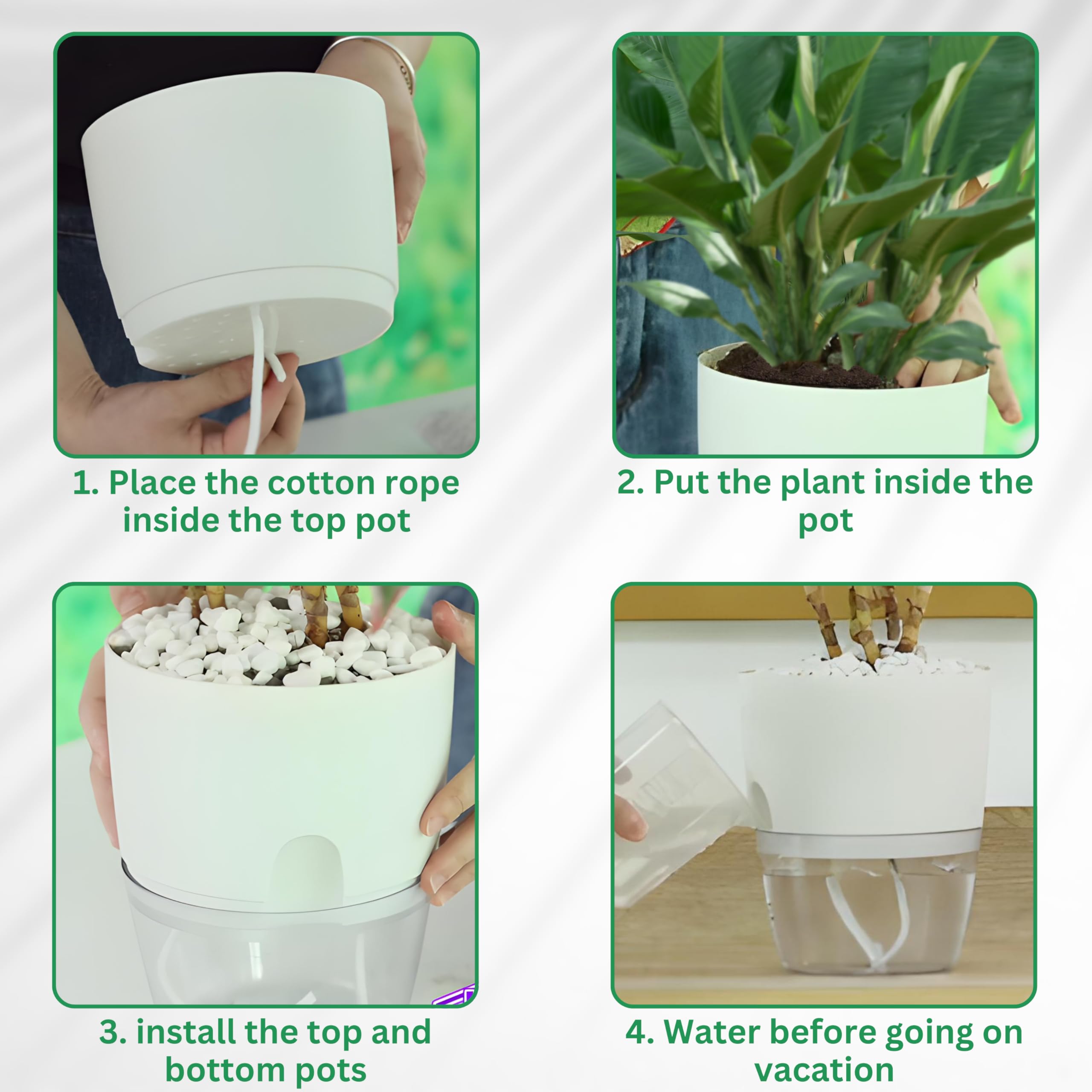 1. Place the cotton rope inside the top pot

2. Put the plant inside the pot

3. install the top and bottom pots

4. Water before going on vacation