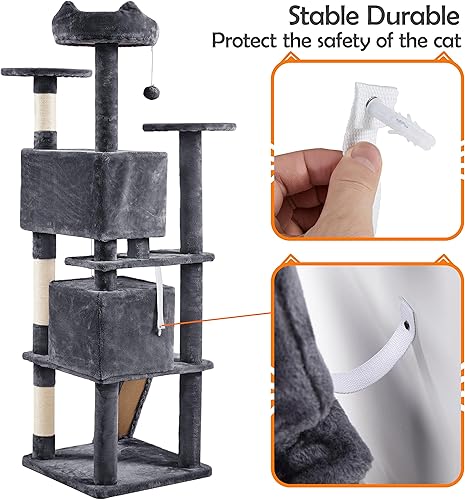 Stable Durable
Protect the safety of the cat