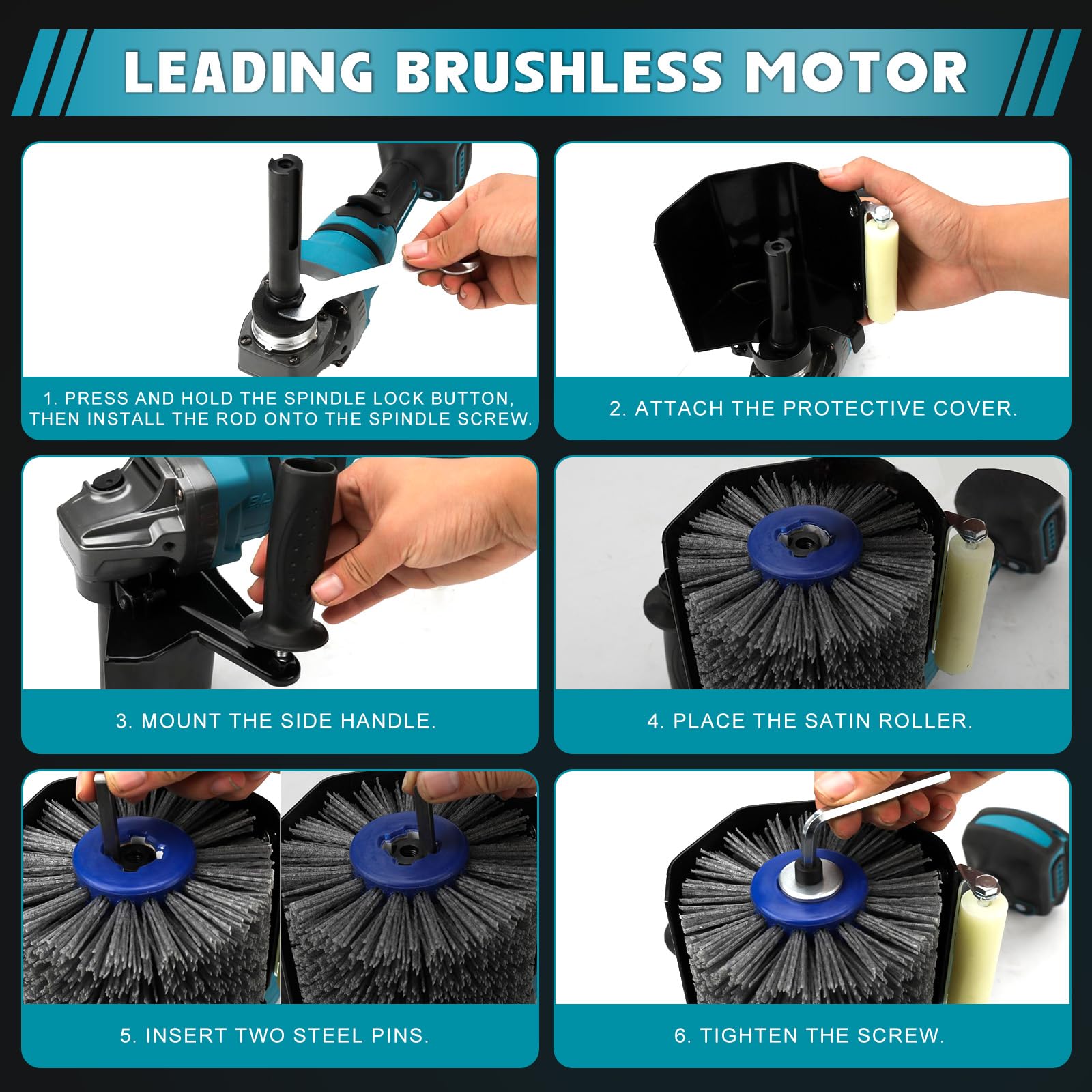 LEADING BRUSHLESS MOTOR

1. PRESS AND HOLD THE SPINDLE LOCK BUTTON, THEN INSTALL THE ROD ONTO THE SPINDLE SCREW.

2. ATTACH THE PROTECTIVE COVER.

3. MOUNT THE SIDE HANDLE.

4. PLACE THE SATIN ROLLER.

5. INSERT TWO STEEL PINS.

6. TIGHTEN THE SCREW.