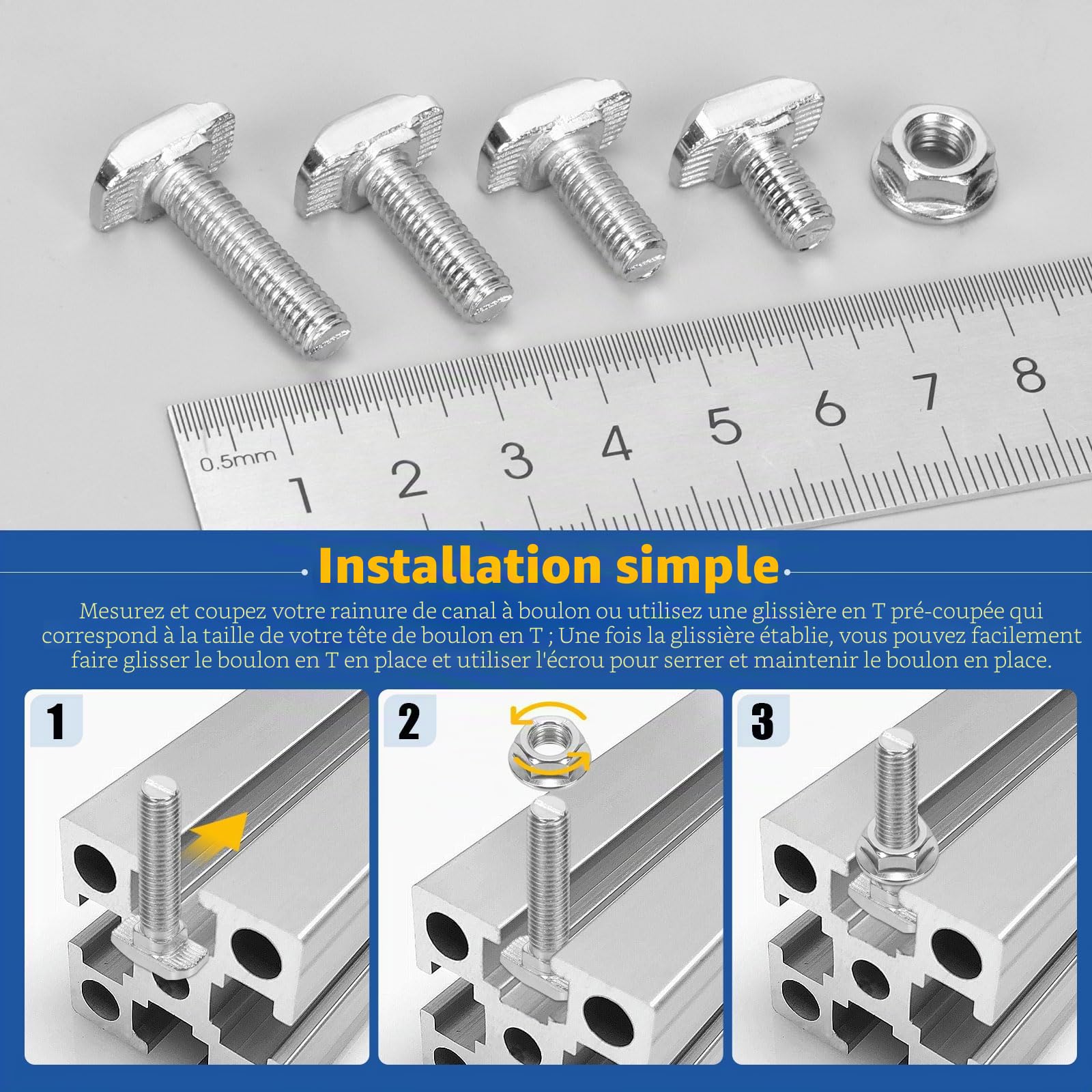 0.5mm
1 2 3 4 5 6 7 8

Installation simple

Mesurez et coupez votre rainure de canal à boulon ou utilisez une glissière en T pré-coupée qui correspond à la taille de votre tête de boulon en T ; Une fois la glissière établie, vous pouvez facilement faire glisser le boulon en T en place et utiliser l'écrou pour serrer et maintenir le boulon en place.

1

2

3