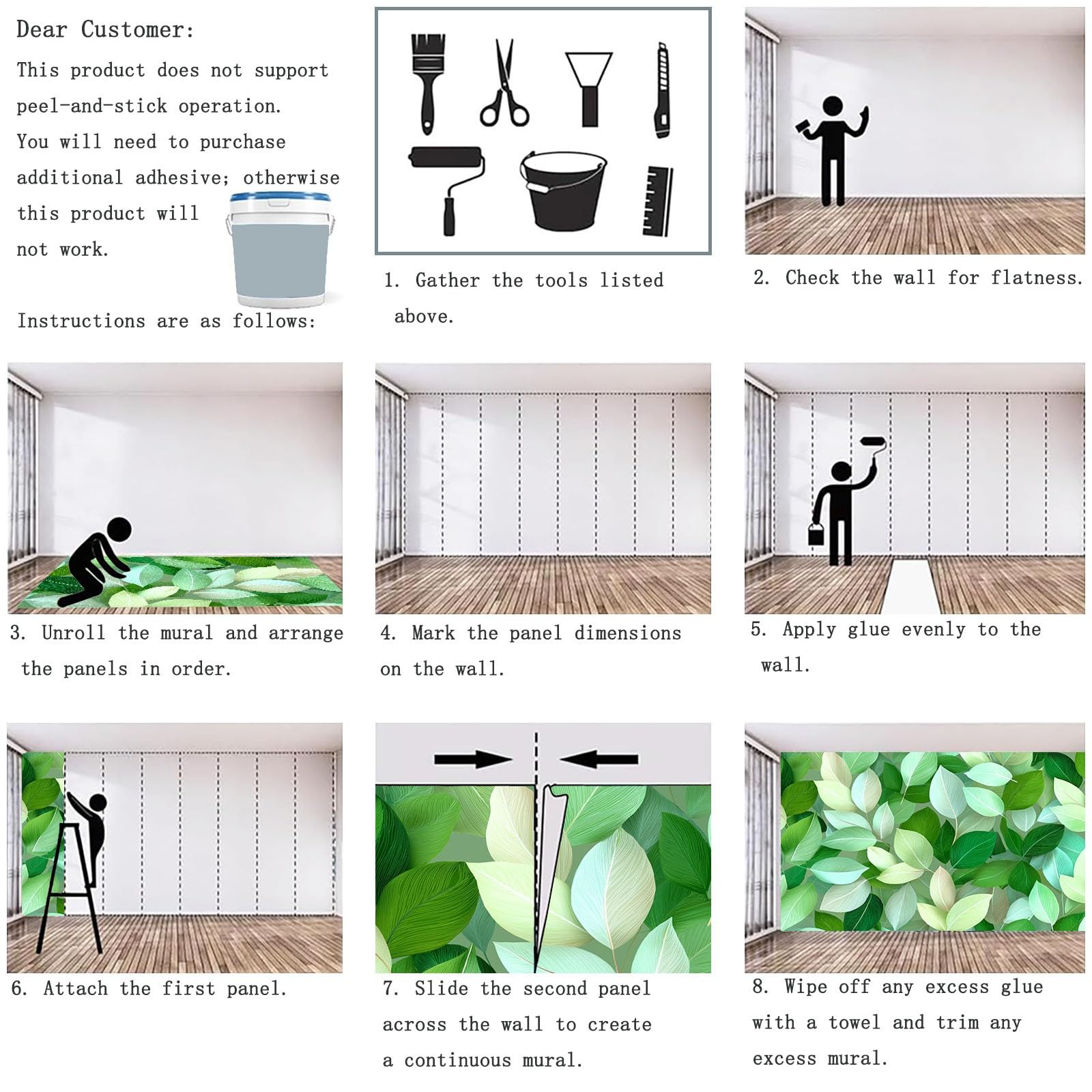 Dear Customer:

This product does not support peel-and-stick operation. You will need to purchase additional adhesive; otherwise this product will not work.

Instructions are as follows:

1. Gather the tools listed above.

2. Check the wall for flatness.

3. Unroll the mural and arrange the panels in order.

4. Mark the panel dimensions on the wall.

5. Apply glue evenly to the wall.

6. Attach the first panel.

7. Slide the second panel across the wall to create a continuous mural.

8. Wipe off any excess glue with a towel and trim any excess mural.