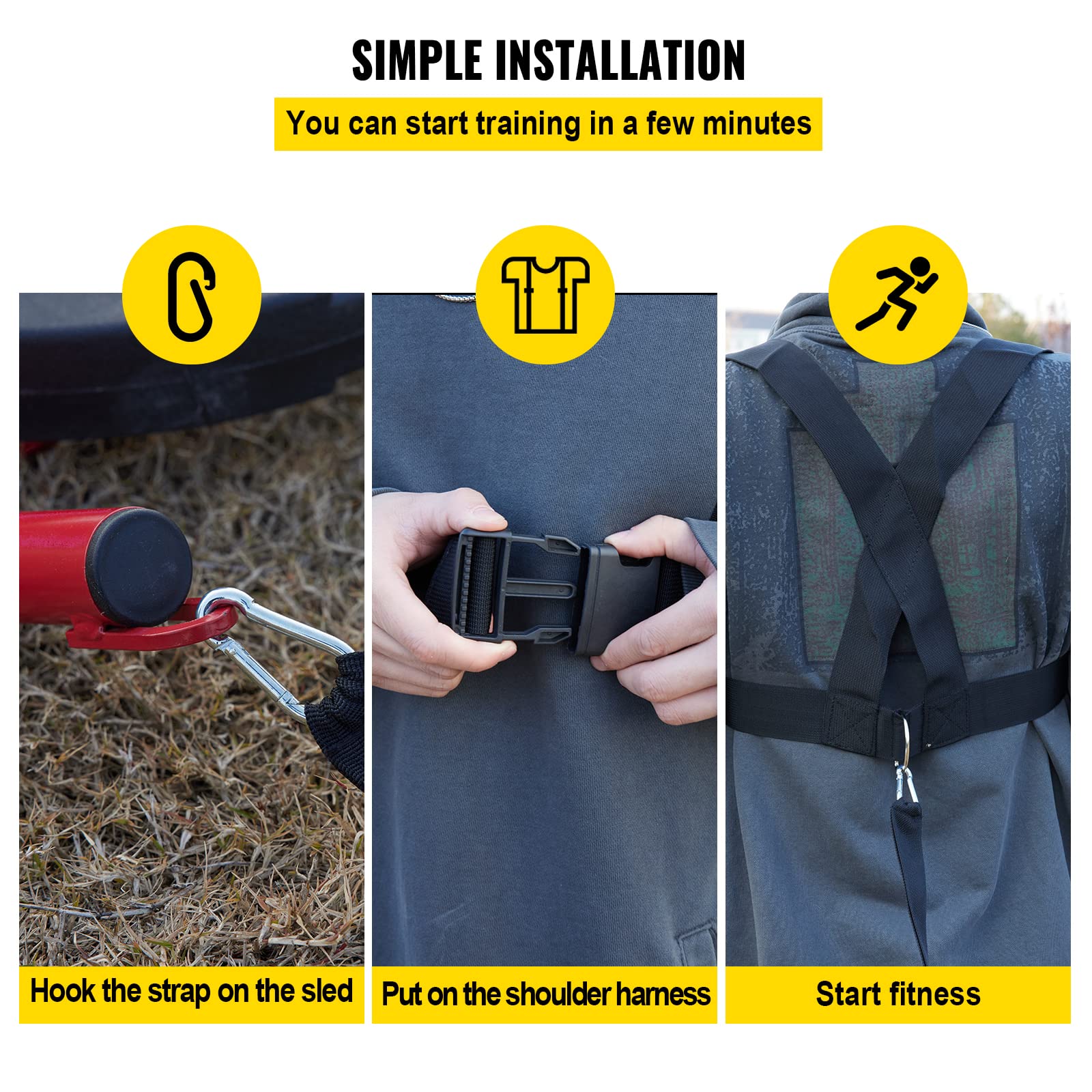 SIMPLE INSTALLATION

You can start training in a few minutes

Hook the strap on the sled

Put on the shoulder harness

Start fitness