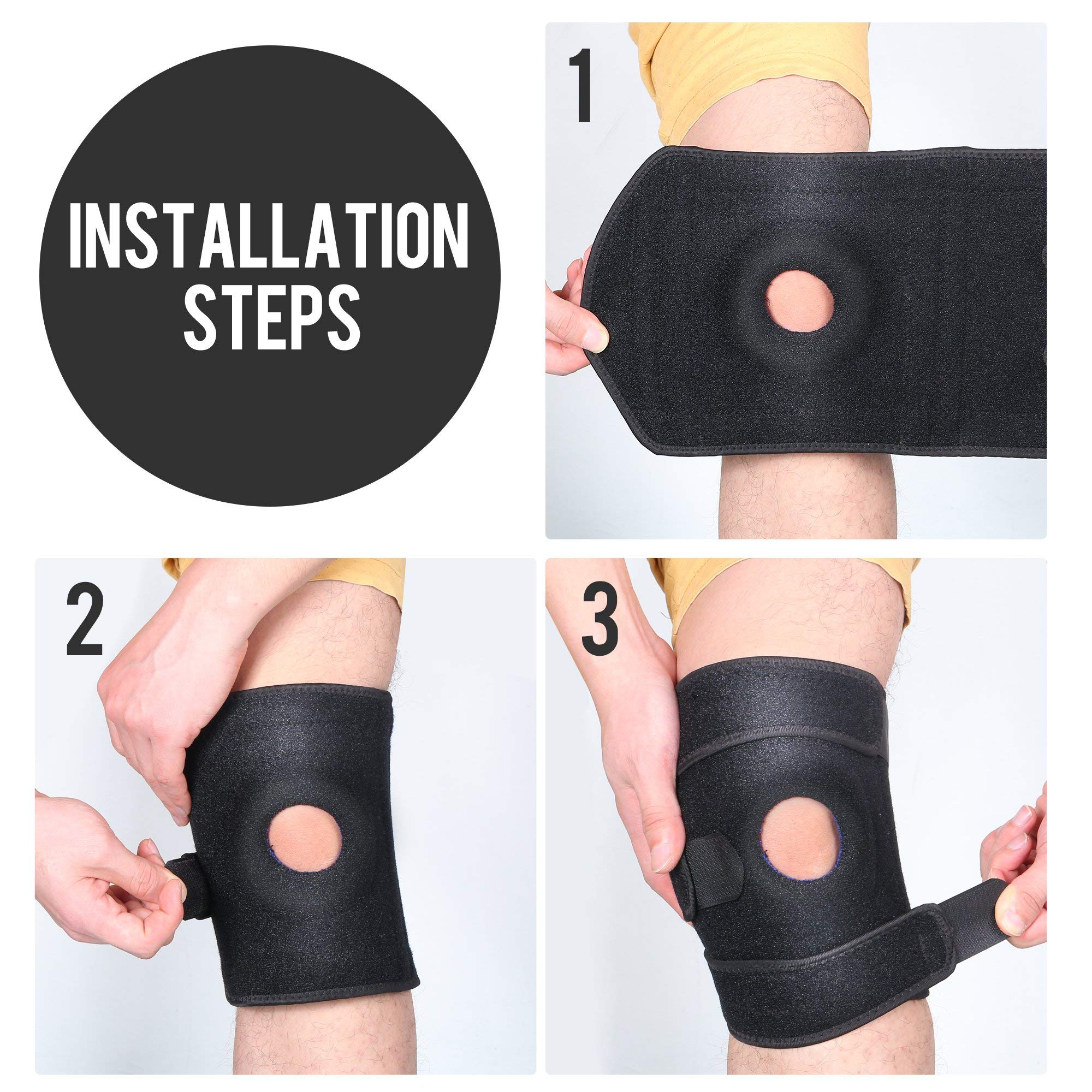 INSTALLATION STEPS

1

2

3