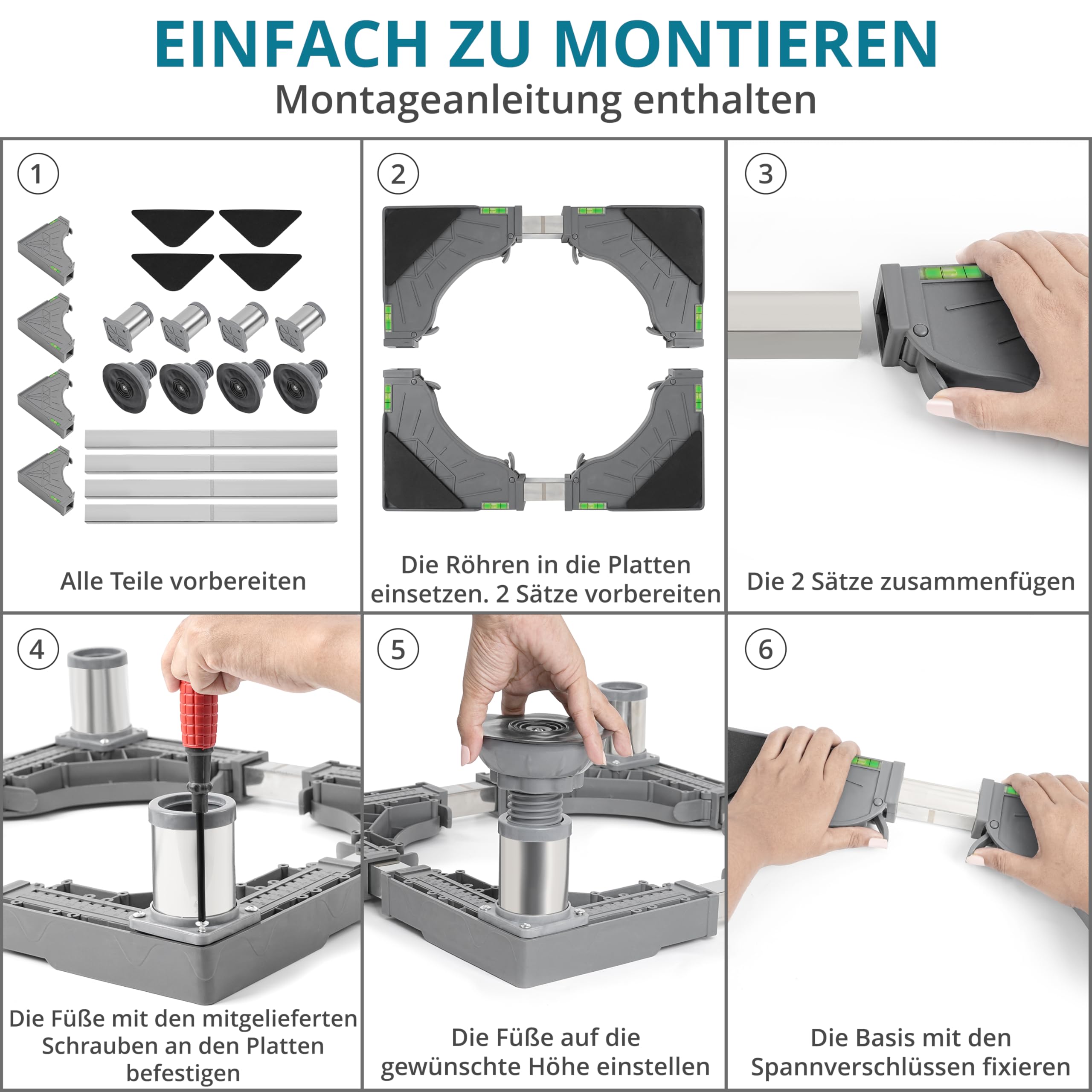 EINFACH ZU MONTIEREN
Montageanleitung enthalten

1
Alle Teile vorbereiten

2
Die Röhren in die Platten einsetzen. 2 Sätze vorbereiten

3
Die 2 Sätze zusammenfügen

4
Die Füße mit den mitgelieferten Schrauben an den Platten befestigen

5
Die Füße auf die gewünschte Höhe einstellen

6
Die Basis mit den Spannverschlüssen fixieren