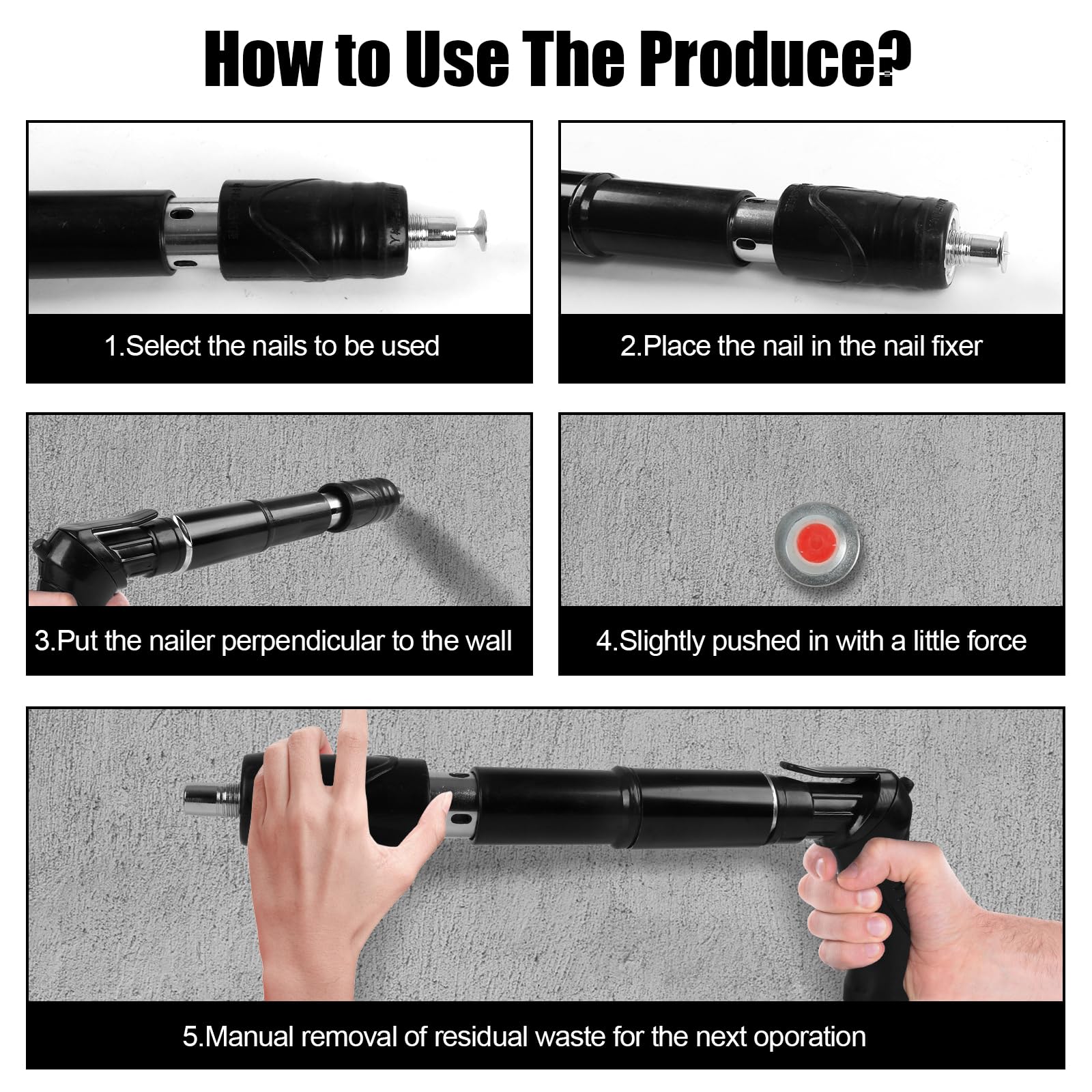 How to Use The Produce?

1.Select the nails to be used

2.Place the nail in the nail fixer

3.Put the nailer perpendicular to the wall

4.Slightly pushed in with a little force

5.Manual removal of residual waste for the next oporation