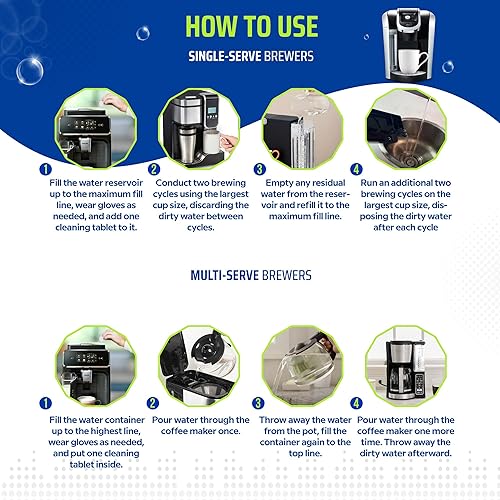 HOW TO USE

SINGLE-SERVE BREWERS

1 Fill the water reservoir up to the maximum fill line, wear gloves as needed, and add one cleaning tablet to it.

2 Conduct two brewing cycles using the largest cup size, discarding the dirty water between cycles.

3 Empty any residual water from the reservoir and refill it to the maximum fill line.

4 Run an additional two brewing cycles on the largest cup size, disposing the dirty water after each cycle

MULTI-SERVE BREWERS

1 Fill the water container up to the highest line, wear gloves as needed, and put one cleaning tablet inside.

2 Pour water through the coffee maker once.

3 Throw away the water from the pot, fill the container again to the top line.

4 Pour water through the coffee maker one more time. Throw away the dirty water afterward.