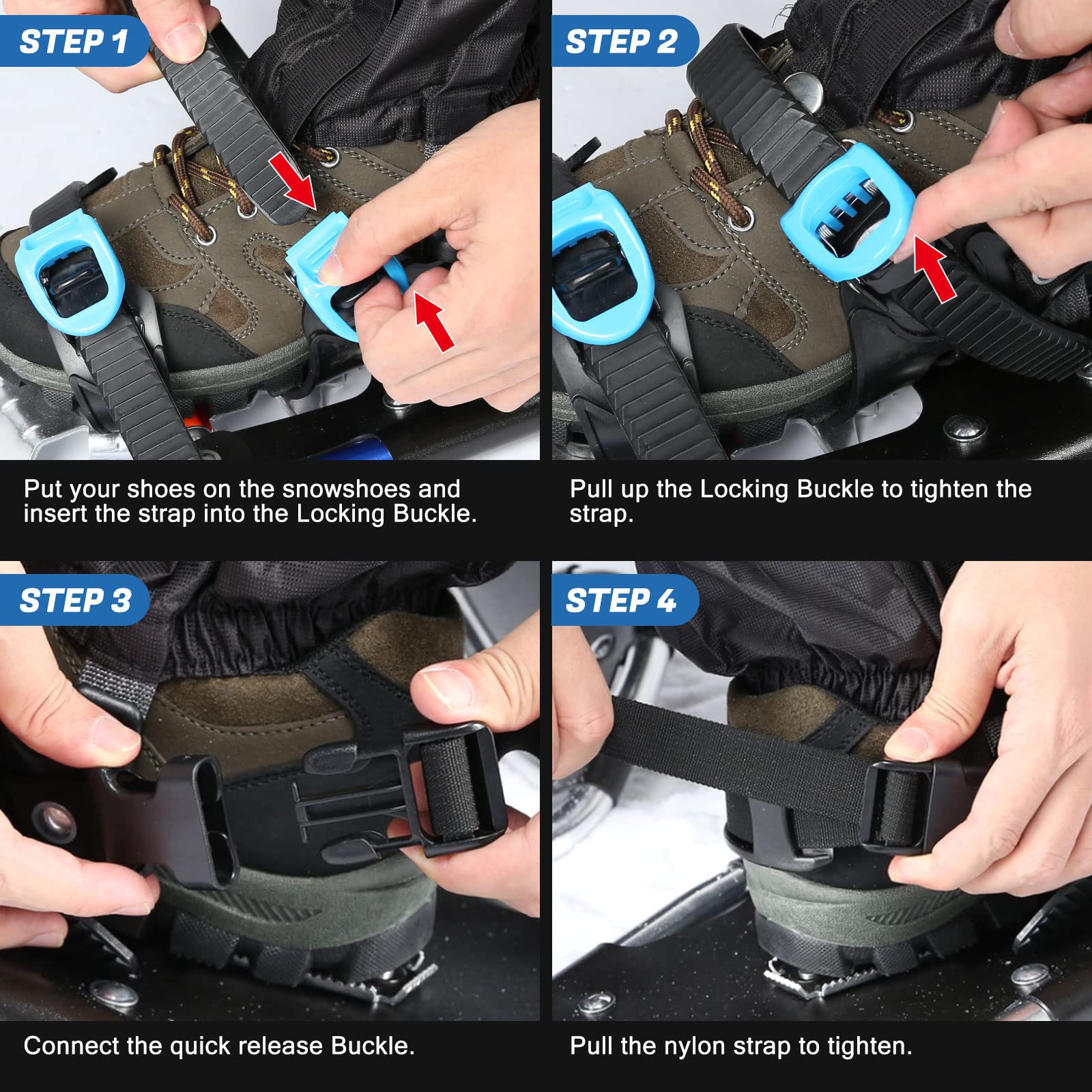 STEP 1

Put your shoes on the snowshoes and insert the strap into the Locking Buckle.

STEP 2

Pull up the Locking Buckle to tighten the strap.

STEP 3

Connect the quick release Buckle.

STEP 4

Pull the nylon strap to tighten.