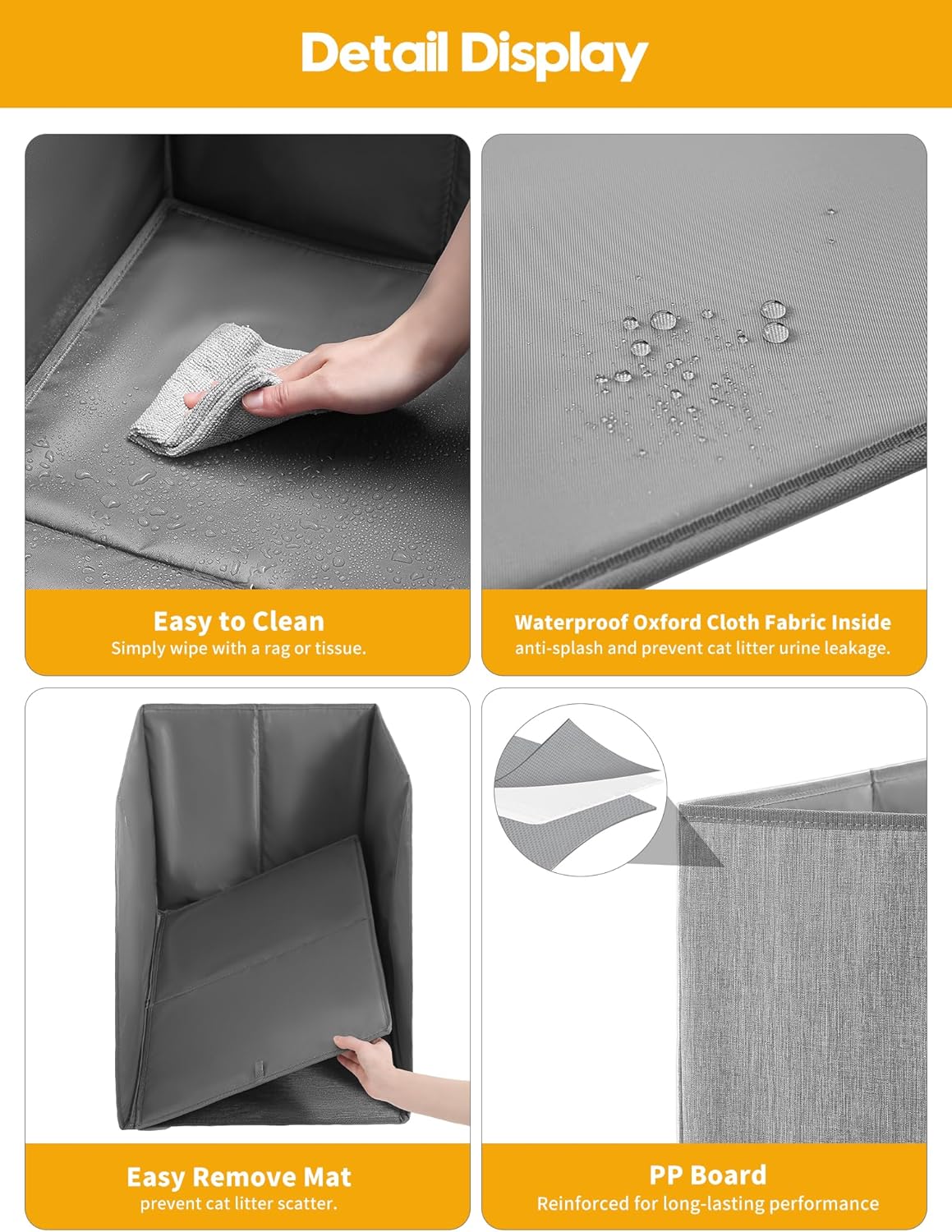 Detail Display

Easy to Clean
Simply wipe with a rag or tissue.

Waterproof Oxford Cloth Fabric Inside
anti-splash and prevent cat litter urine leakage.

Easy Remove Mat
prevent cat litter scatter.

PP Board
Reinforced for long-lasting performance