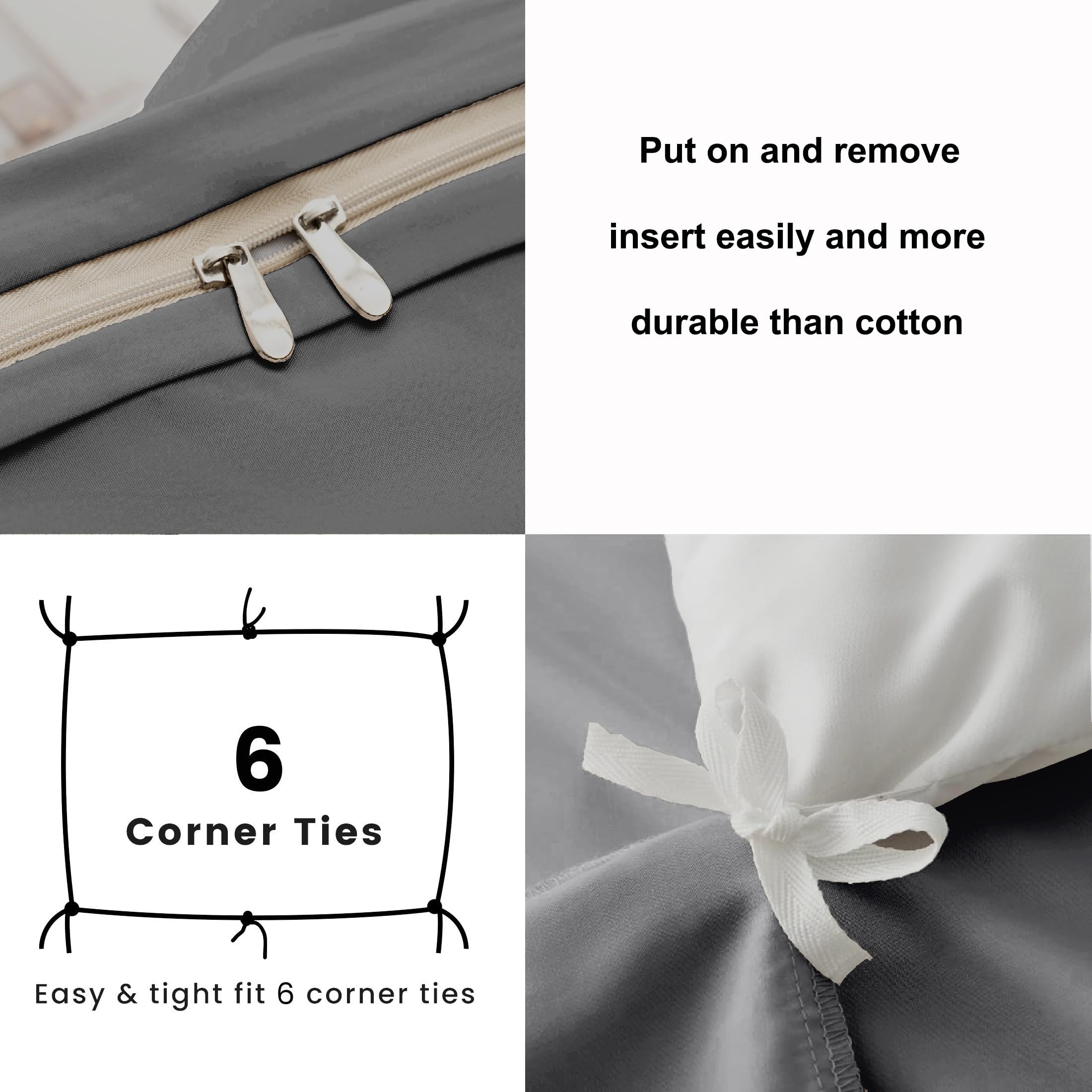 Put on and remove insert easily and more durable than cotton

6
Corner Ties

Easy & tight fit 6 corner ties