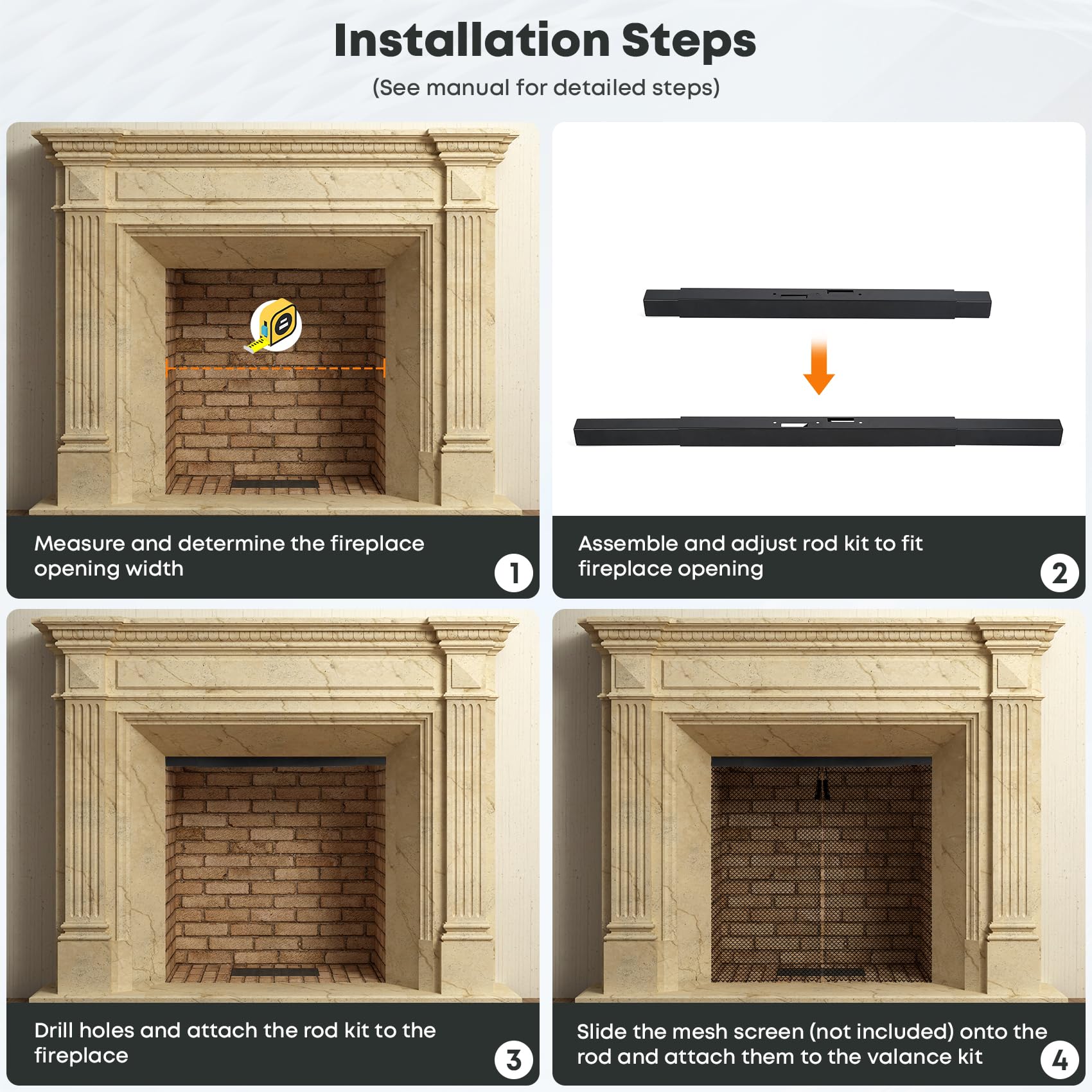 Installation Steps

(See manual for detailed steps)

Measure and determine the fireplace opening width

1

Assemble and adjust rod kit to fit fireplace opening

2

Drill holes and attach the rod kit to the fireplace

3

Slide the mesh screen (not included) onto the rod and attach them to the valance kit

4