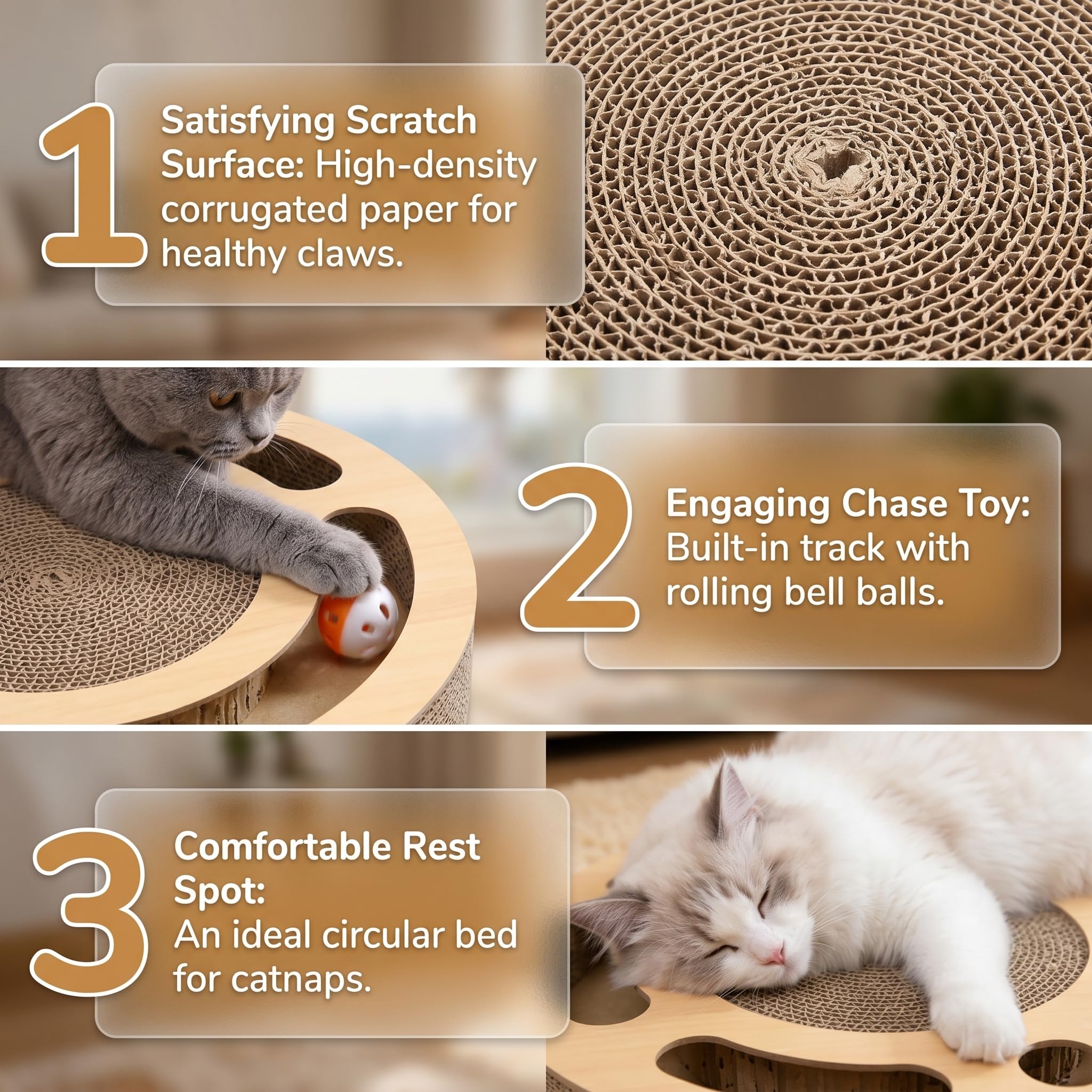 1

Satisfying Scratch Surface: High-density corrugated paper for healthy claws.

2

Engaging Chase Toy: Built-in track with rolling bell balls.

3

Comfortable Rest Spot:
An ideal circular bed for catnaps.