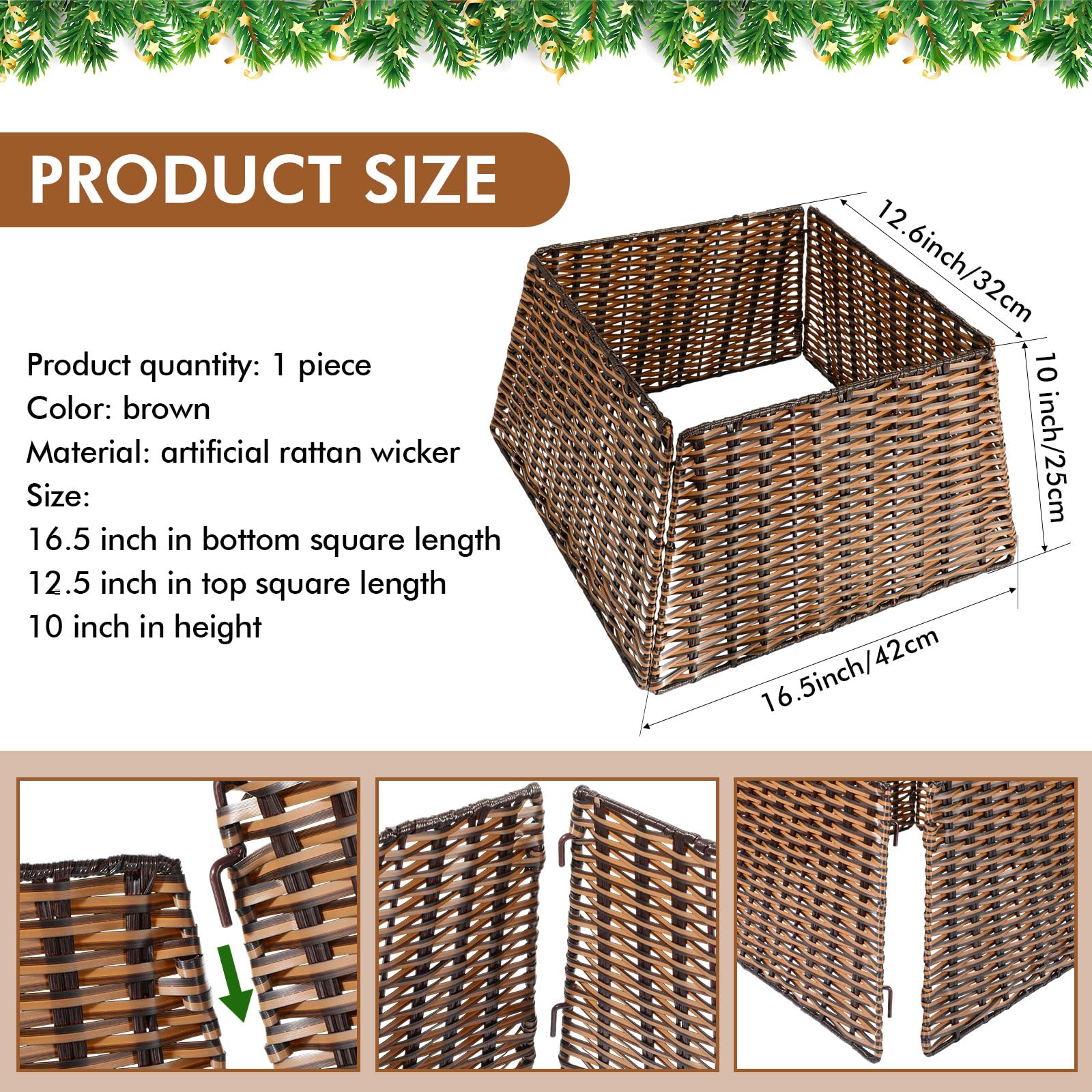 PRODUCT SIZE

Product quantity: 1 piece
Color: brown
Material: artificial rattan wicker
Size:
16.5 inch in bottom square length
12.5 inch in top square length
10 inch in height

12.6inch/32cm

10 inch/25cm

16.5inch/42cm